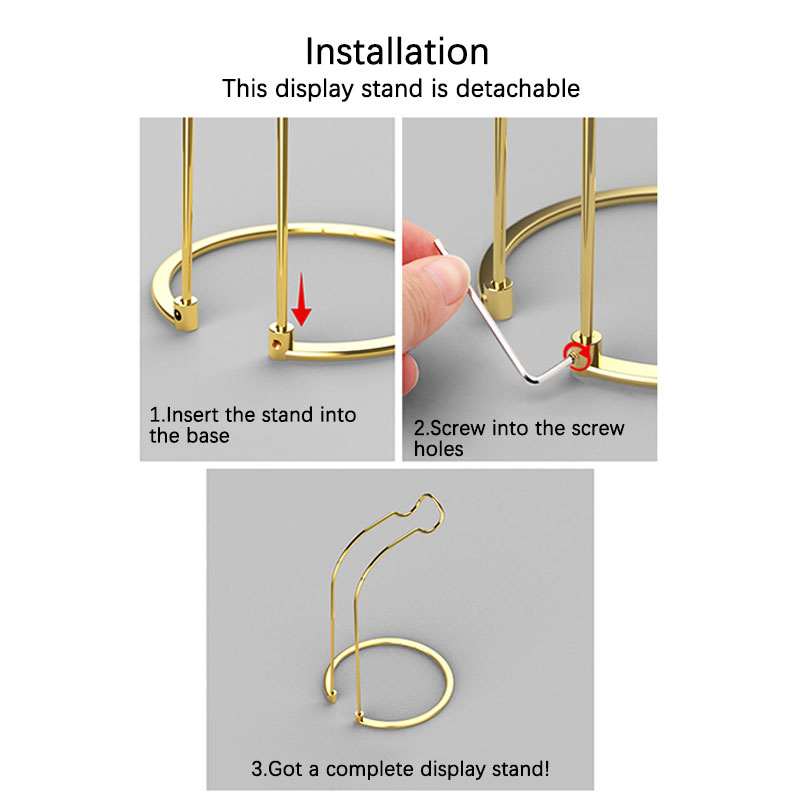 Installation

This display stand is detachable

1.Insert the stand into the base

2.Screw into the screw holes

3.Got a complete display stand!