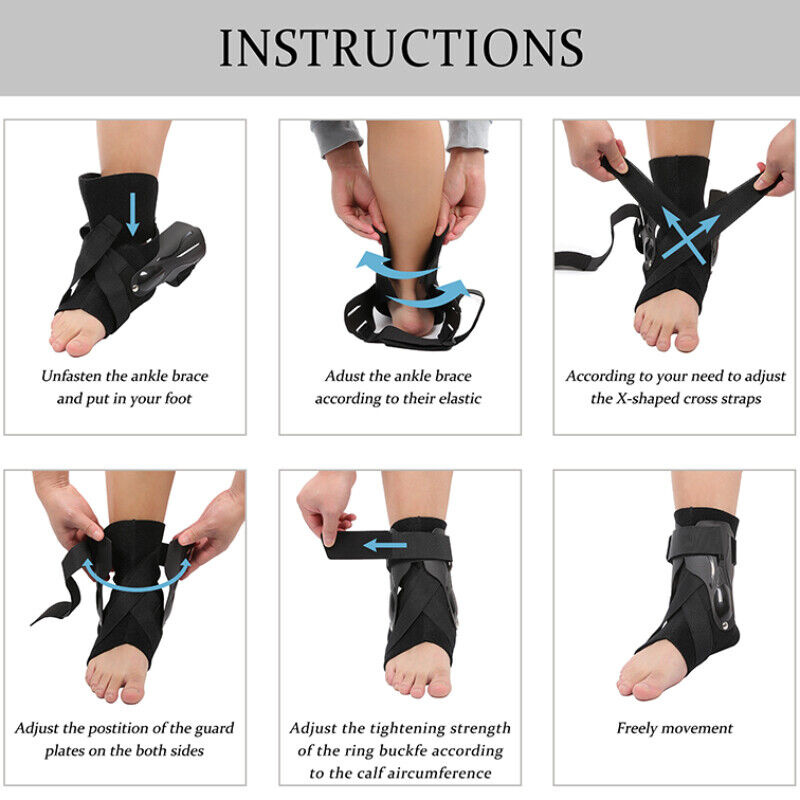 INSTRUCTIONS

Unfasten the ankle brace and put in your foot

Adjust the ankle brace according to their elastic

According to your need to adjust the X-shaped cross straps

Adjust the postition of the guard plates on the both sides

Adjust the tightening strength of the ring buckfe according to the calf aircumference

Freely movement