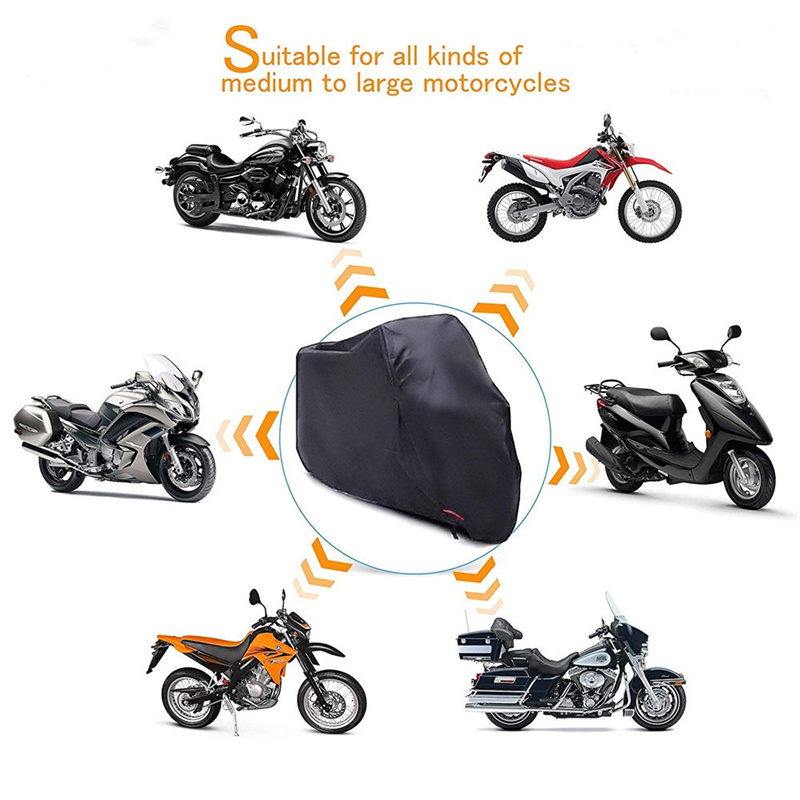 Suitable for all kinds of medium to large motorcycles