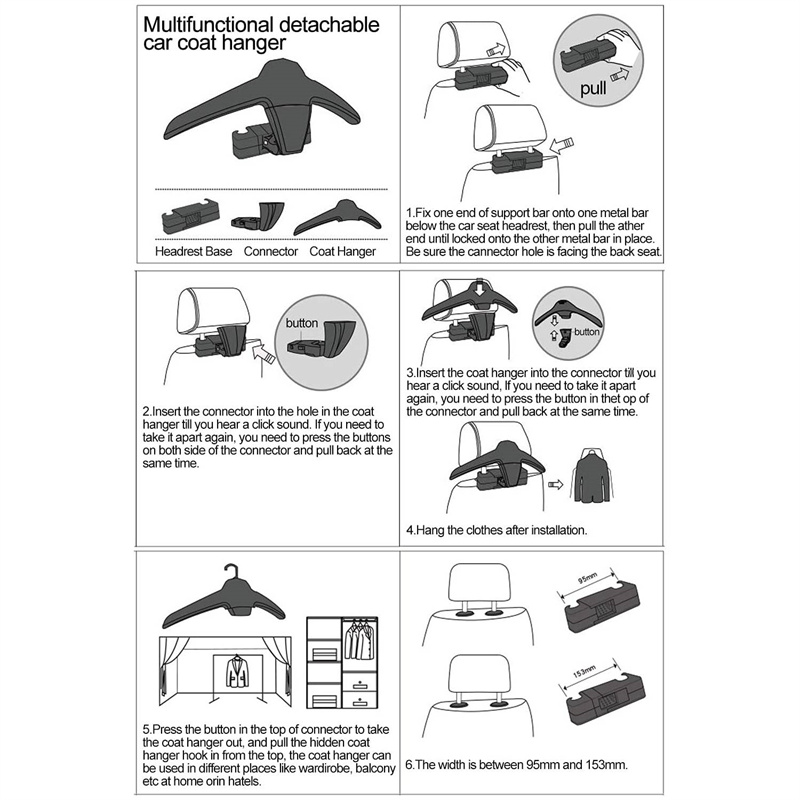 Multifunctional detachable car coat hanger

Headrest Base Connector Coat Hanger

pull

1.Fix one end of support bar onto one metal bar below the car seat headrest, then pull the ather end until locked onto the other metal bar in place. Be sure the cannector hole is facing the back seat.

button

2.Insert the connector into the hole in the coat hanger till you hear a click sound. If you need to take it apart again, you need to press the buttons on both side of the connector and pull back at the same time.

button

3.Insert the coat hanger into the connector till you hear a click sound, If you need to take it apart again, you need to press the button in thet op of the connector and pull back at the same time.

4.Hang the clothes after installation.

5.Press the button in the top of connector to take the coat hanger out, and pull the hidden coat hanger hook in from the top, the coat hanger can be used in different places like wardirobe, balcony etc at home orin hatels.

95mm

153mm

6.The width is between 95mm and 153mm.