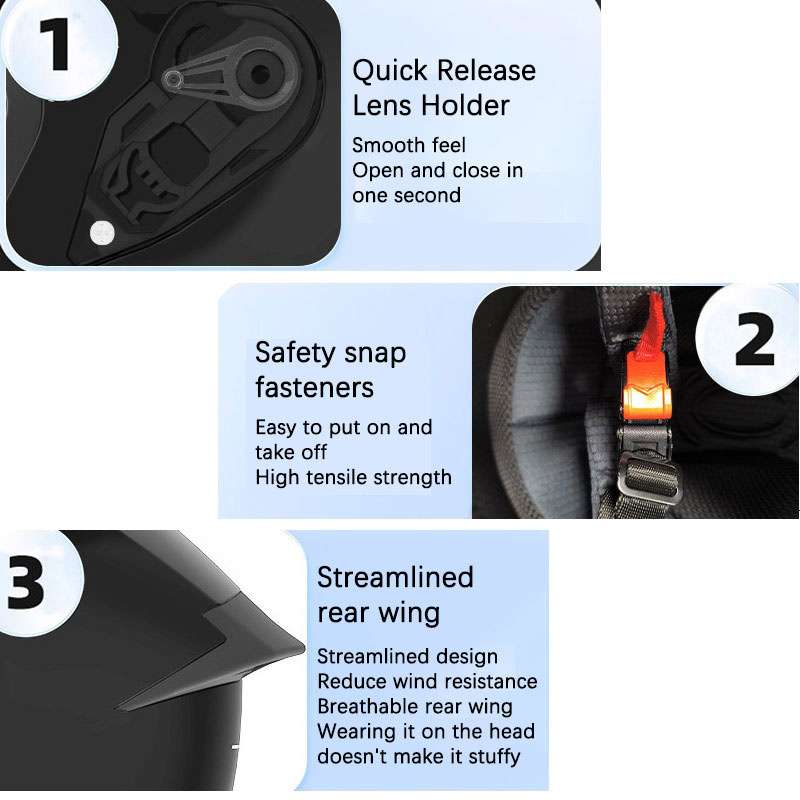 1

Quick Release Lens Holder

Smooth feel
Open and close in one second

Safety snap fasteners

Easy to put on and take off
High tensile strength

2

3

Streamlined rear wing

Streamlined design
Reduce wind resistance
Breathable rear wing
Wearing it on the head doesn't make it stuffy