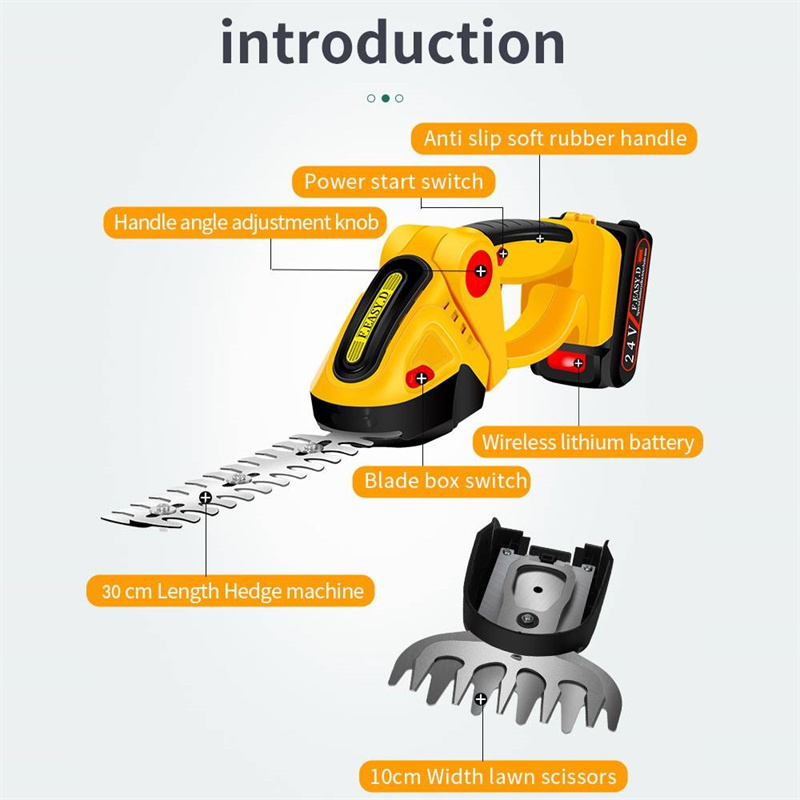 introduction

Anti slip soft rubber handle

Power start switch

Handle angle adjustment knob

F.EASY.D

F.EASY.D

24V

Wireless lithium battery

Blade box switch

30 cm Length Hedge machine

10cm Width lawn scissors