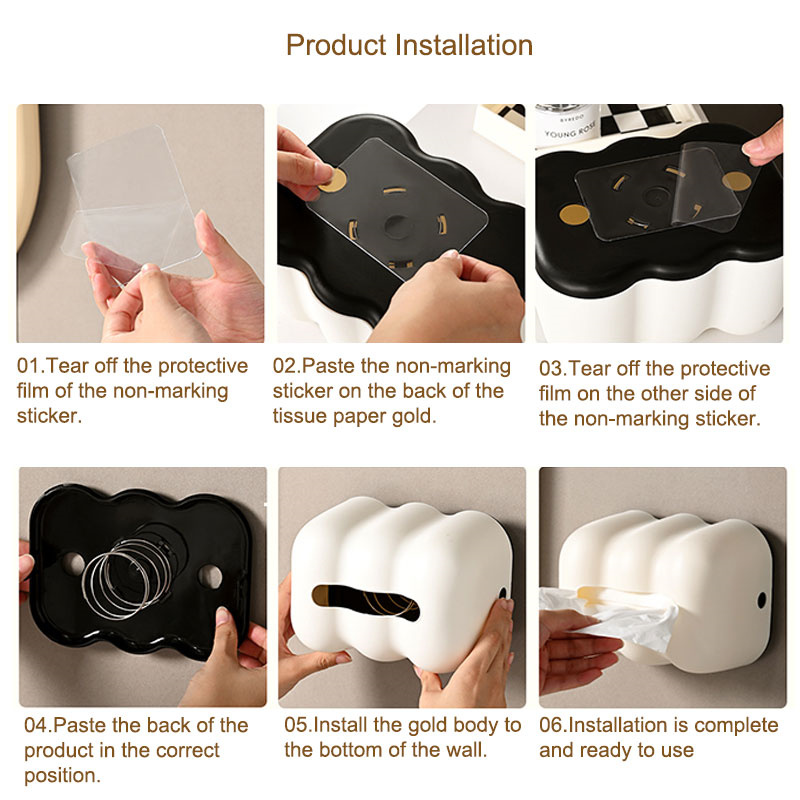 Product Installation

BYREDO
YOUNG ROSE

01.Tear off the protective film of the non-marking sticker.

02.Paste the non-marking sticker on the back of the tissue paper gold.

03.Tear off the protective film on the other side of the non-marking sticker.

04.Paste the back of the product in the correct position.

05.Install the gold body to the bottom of the wall.

06.Installation is complete and ready to use