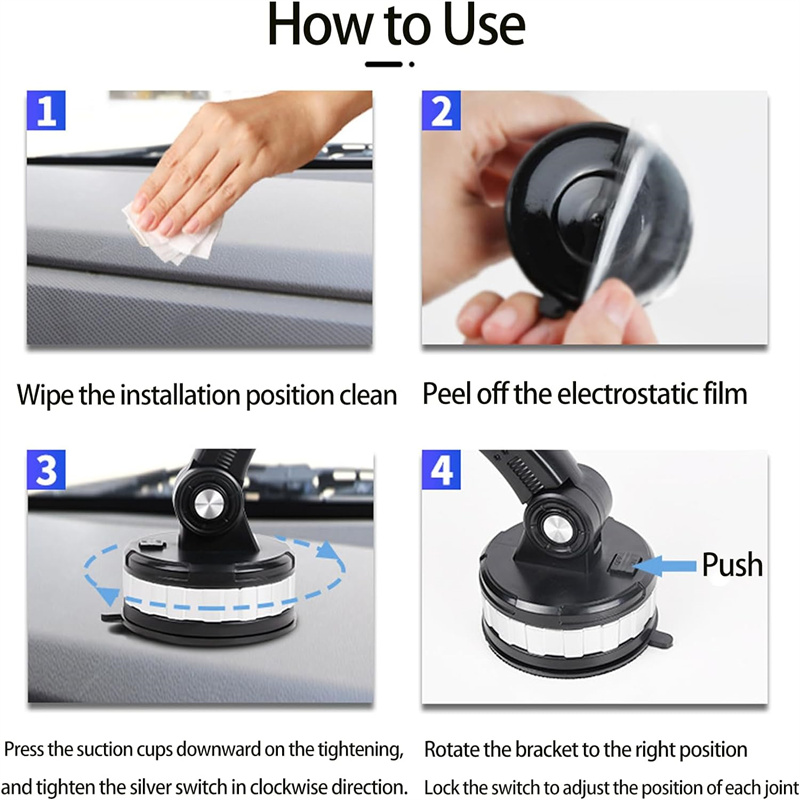 How to Use

1

Wipe the installation position clean

2

Peel off the electrostatic film

3

Press the suction cups downward on the tightening, and tighten the silver switch in clockwise direction.

4

Push

Rotate the bracket to the right position Lock the switch to adjust the position of each joint