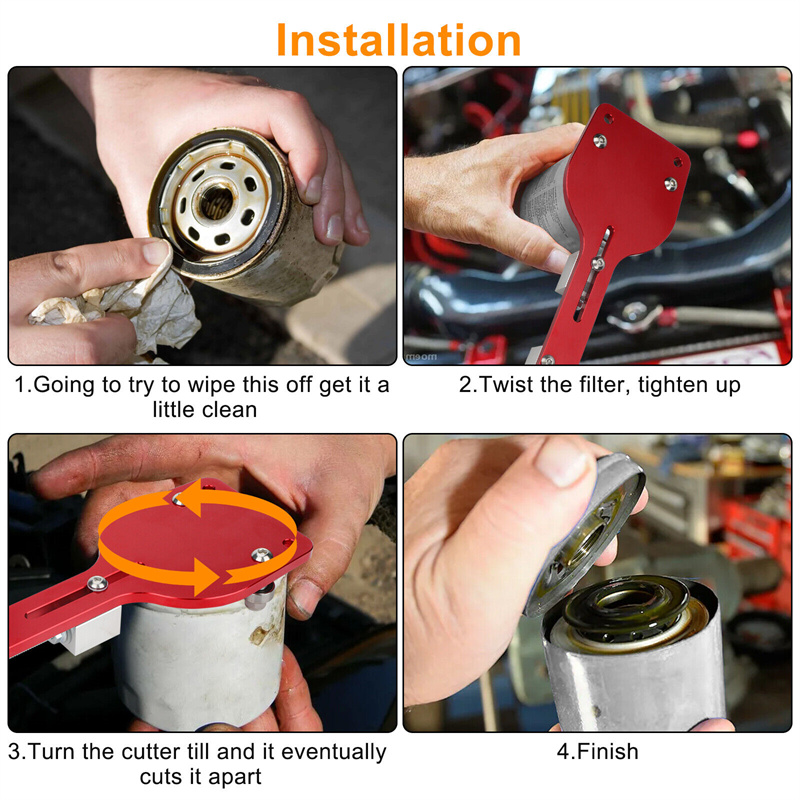 Installation

1.Going to try to wipe this off get it a little clean

2.Twist the filter, tighten up

3.Turn the cutter till and it eventually cuts it apart

4.Finish