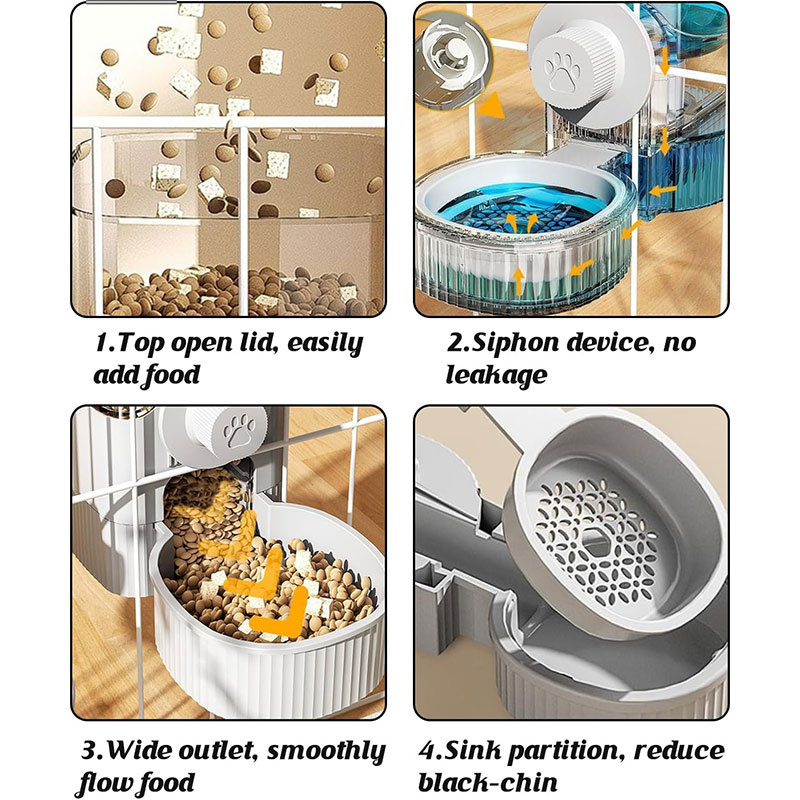 1.Top open lid, easily add food

2.Siphon device, no leakage

3.Wide outlet, smoothly flow food

4.Sink partition, reduce black-chin