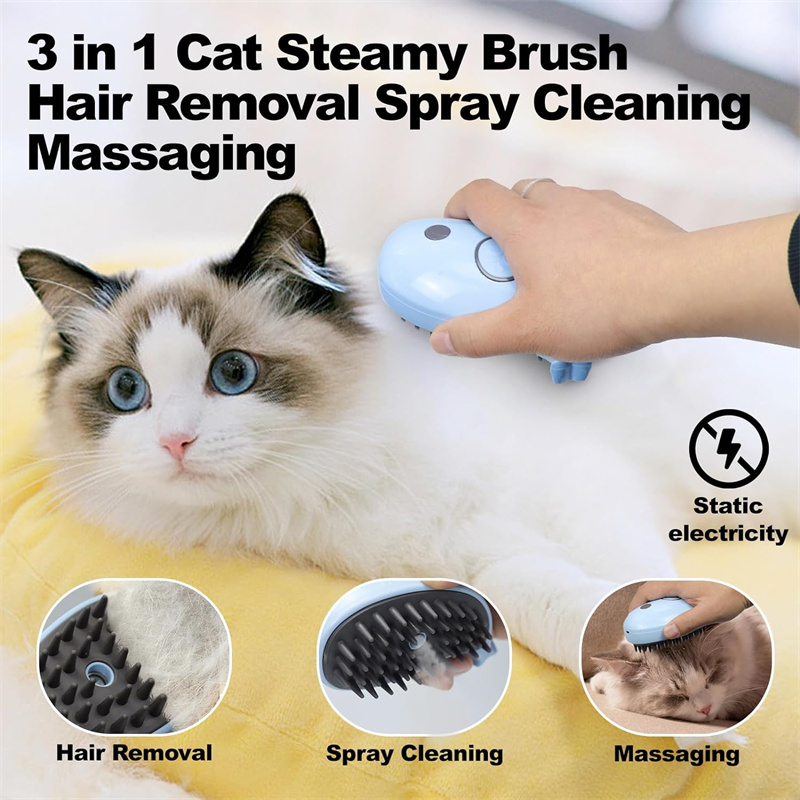 3 in 1 Cat Steamy Brush Hair Removal Spray Cleaning Massaging

Static electricity

Hair Removal

Spray Cleaning

Massaging