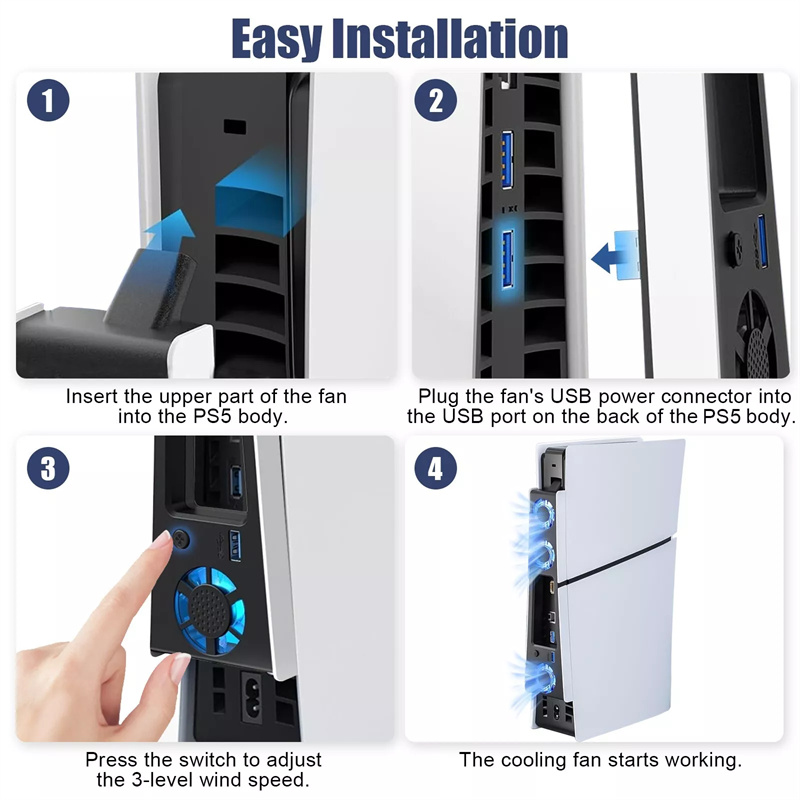 Easy Installation

1

Insert the upper part of the fan into the PS5 body.

2

Plug the fan's USB power connector into the USB port on the back of the PS5 body.

3

Press the switch to adjust the 3-level wind speed.

4

The cooling fan starts working.