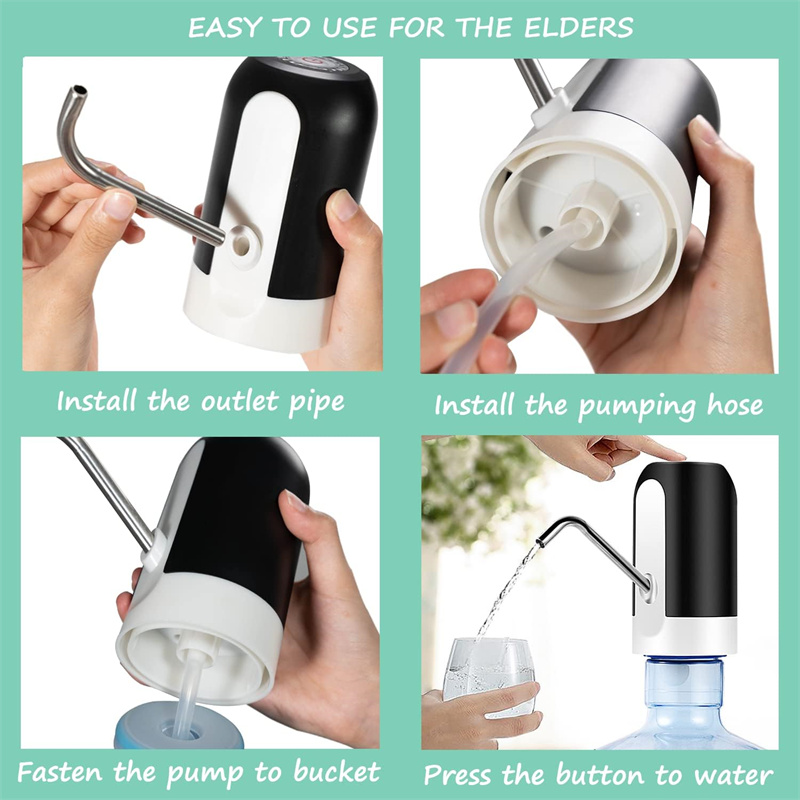 EASY TO USE FOR THE ELDERS

Install the outlet pipe

Install the pumping hose

Fasten the pump to bucket

Press the button to water