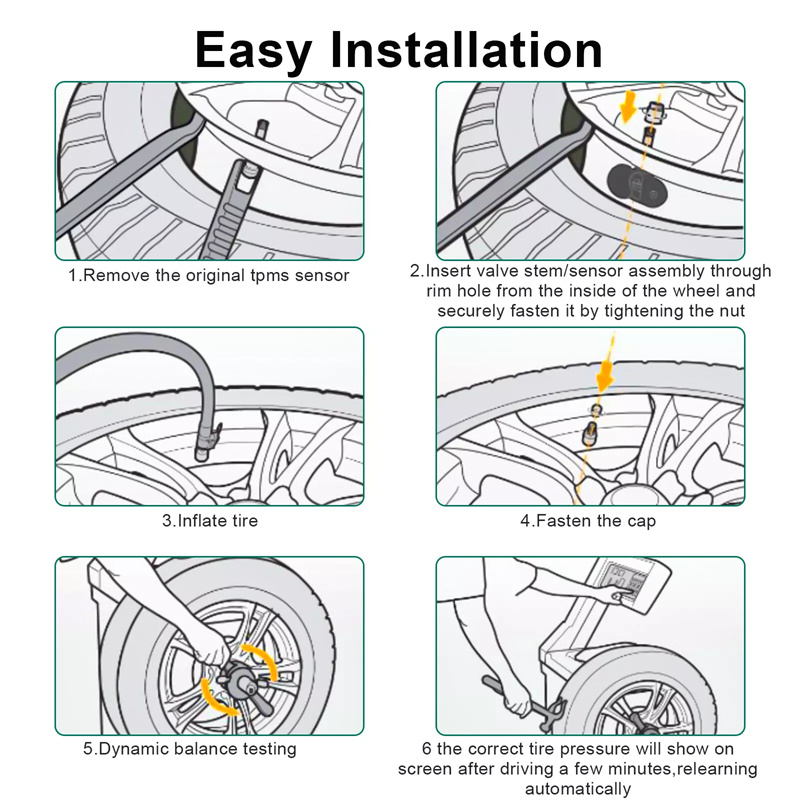 Easy Installation

1.Remove the original tpms sensor

2.Insert valve stem/sensor assembly through rim hole from the inside of the wheel and securely fasten it by tightening the nut

3.Inflate tire

4.Fasten the cap

5.Dynamic balance testing

6 the correct tire pressure will show on screen after driving a few minutes,relearning automatically