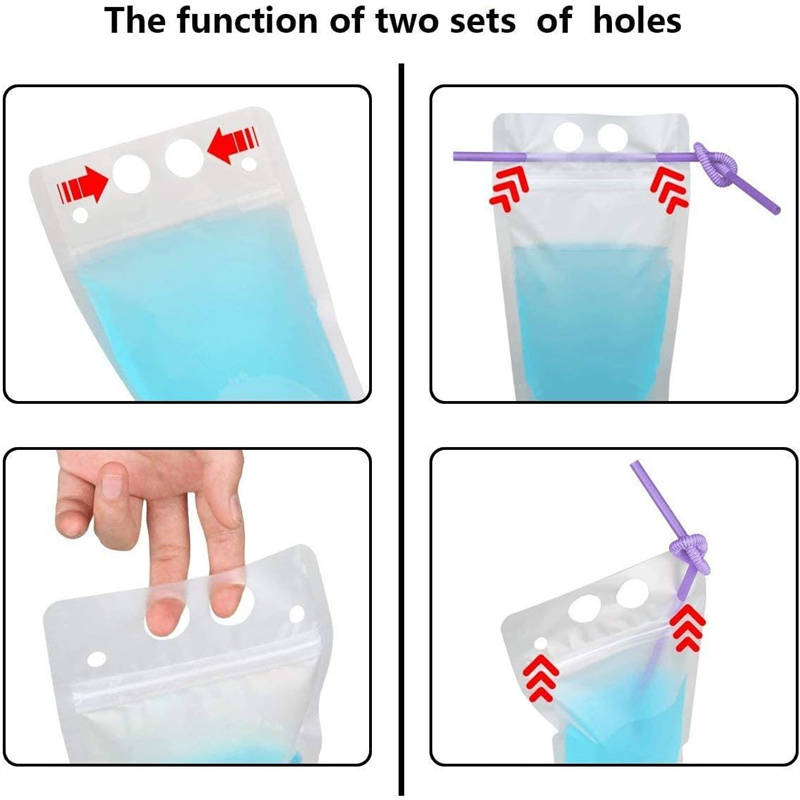 The function of two sets of holes