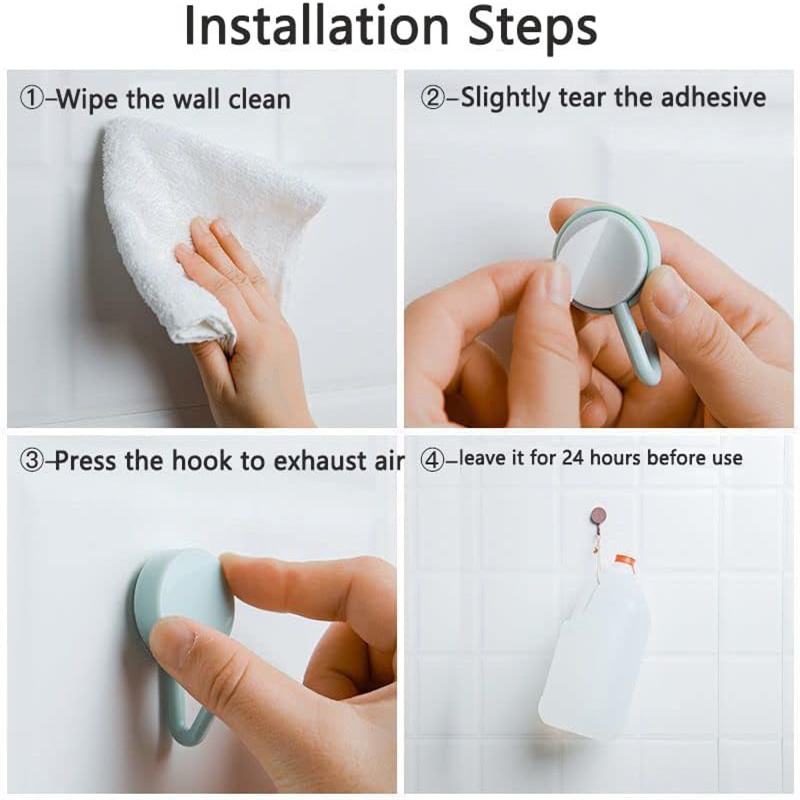 Installation Steps

①–Wipe the wall clean

②–Slightly tear the adhesive

③–Press the hook to exhaust air

④–leave it for 24 hours before use