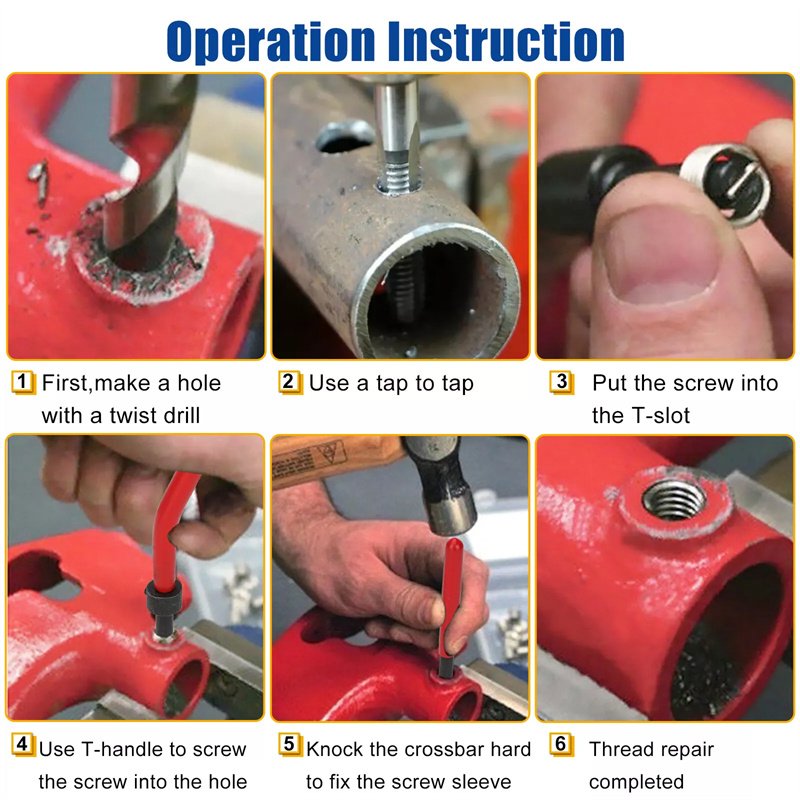 Operation Instruction

1 First,make a hole with a twist drill

2 Use a tap to tap

3 Put the screw into the T-slot

4 Use T-handle to screw the screw into the hole

5 Knock the crossbar hard to fix the screw sleeve

6 Thread repair completed