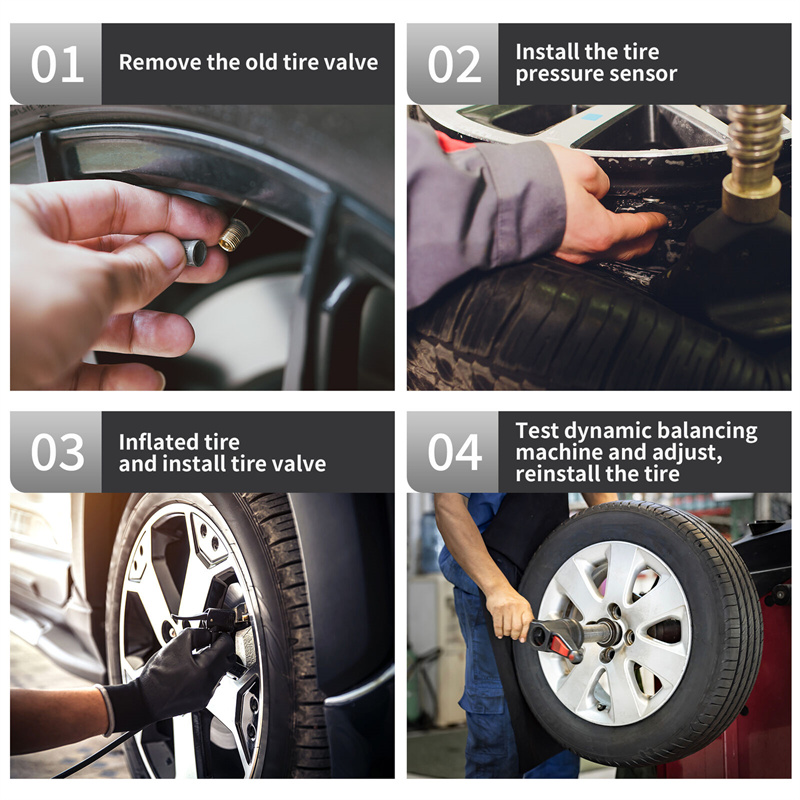 01 Remove the old tire valve

02 Install the tire pressure sensor

03 Inflated tire and install tire valve

04 Test dynamic balancing machine and adjust, reinstall the tire