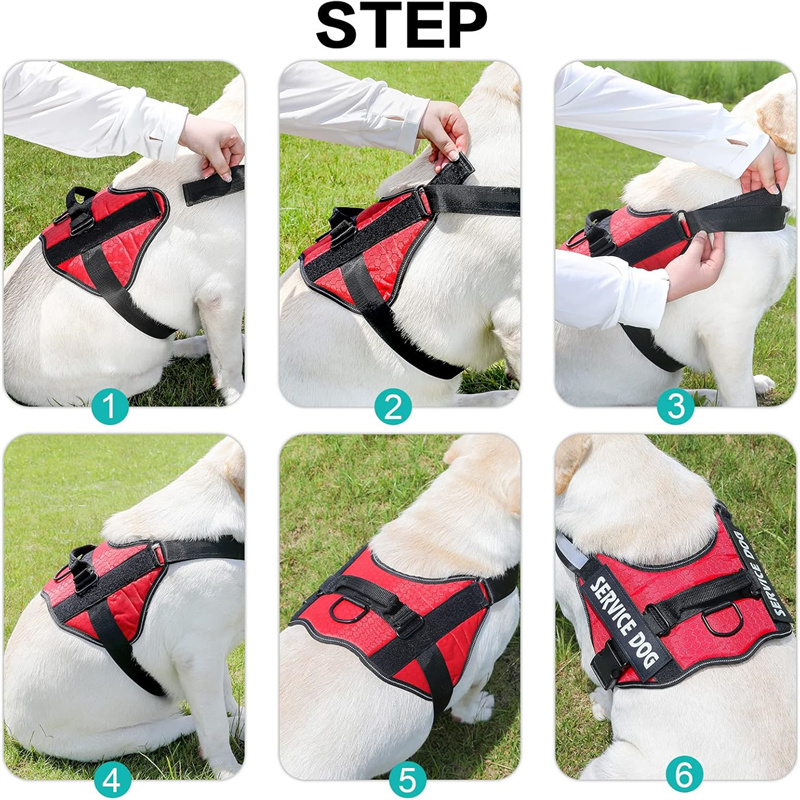 STEP

1

2

3

4

5

SERVICE DOG

SERVICE DOG

6