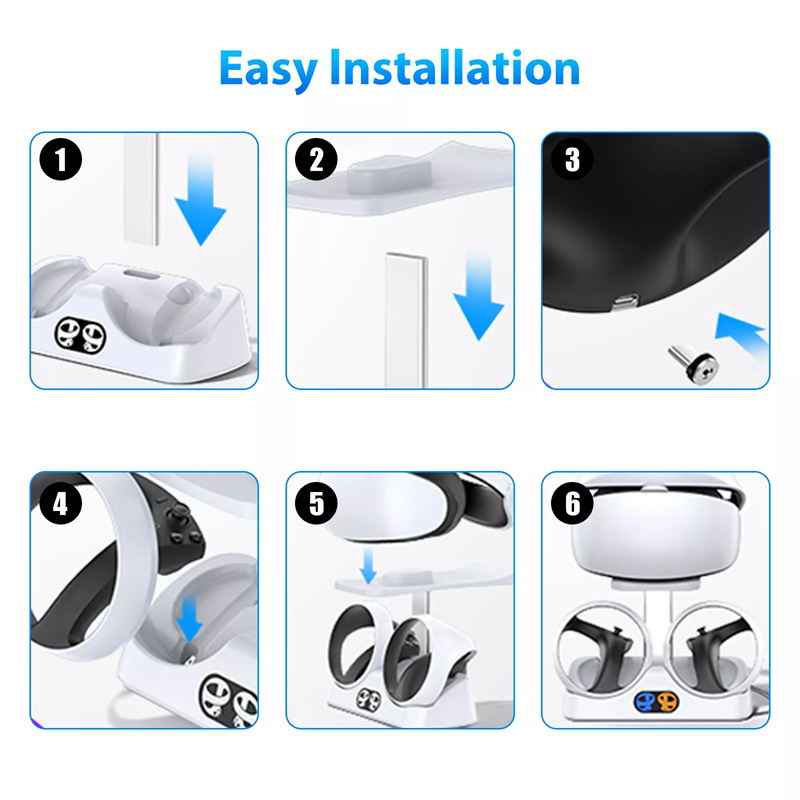 Easy Installation

1

2

3

4

5

6