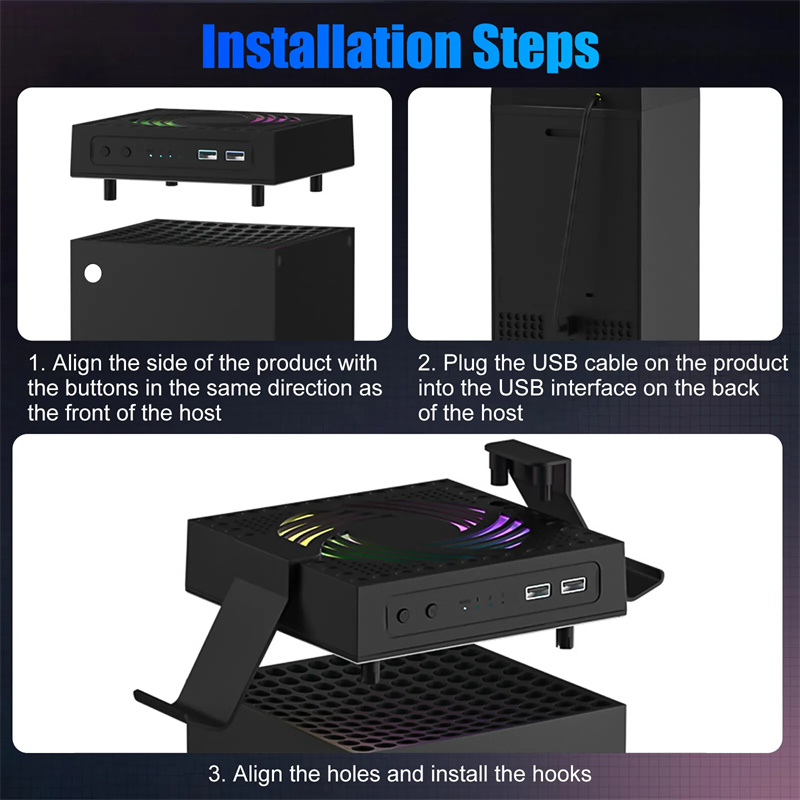 Installation Steps

1. Align the side of the product with the buttons in the same direction as the front of the host

2. Plug the USB cable on the product into the USB interface on the back of the host

3. Align the holes and install the hooks