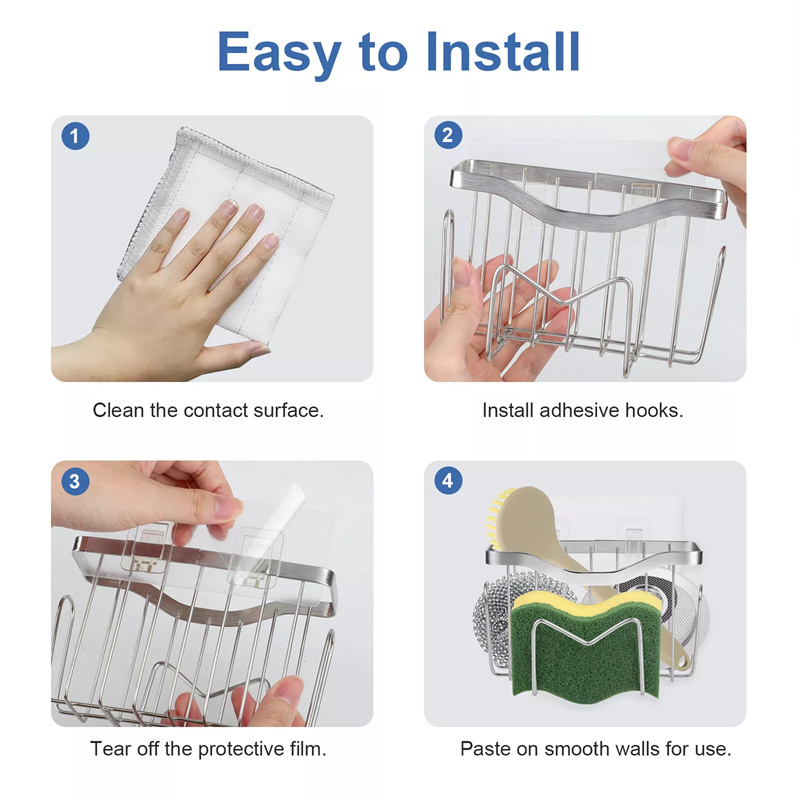 Easy to Install

1

Clean the contact surface.

2

Install adhesive hooks.

3

Tear off the protective film.

4

Paste on smooth walls for use.