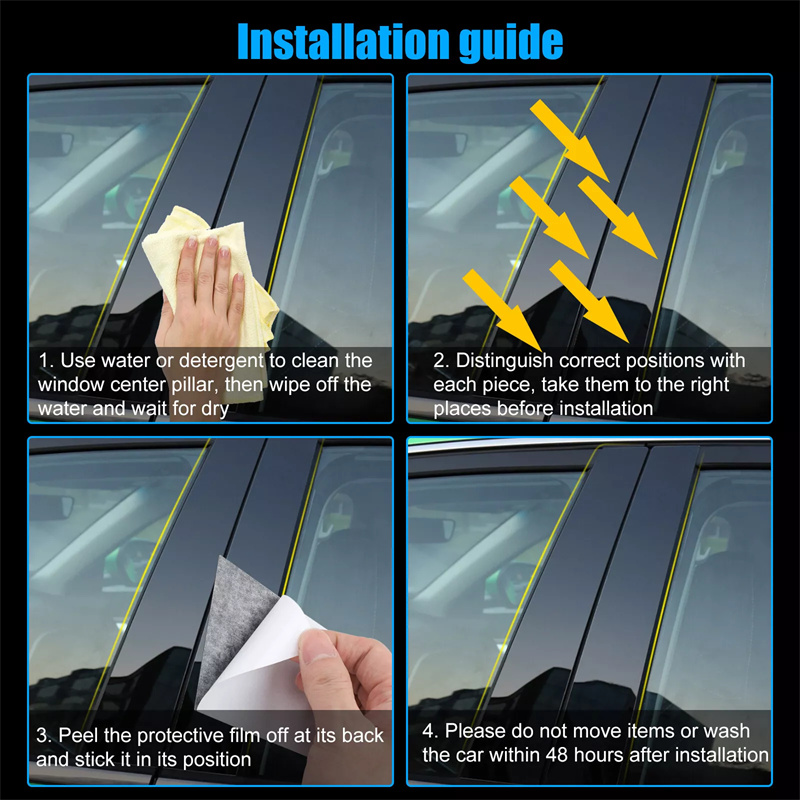 Installation guide

1. Use water or detergent to clean the window center pillar, then wipe off the water and wait for dry

2. Distinguish correct positions with each piece, take them to the right places before installation

3. Peel the protective film off at its back and stick it in its position

4. Please do not move items or wash the car within 48 hours after installation