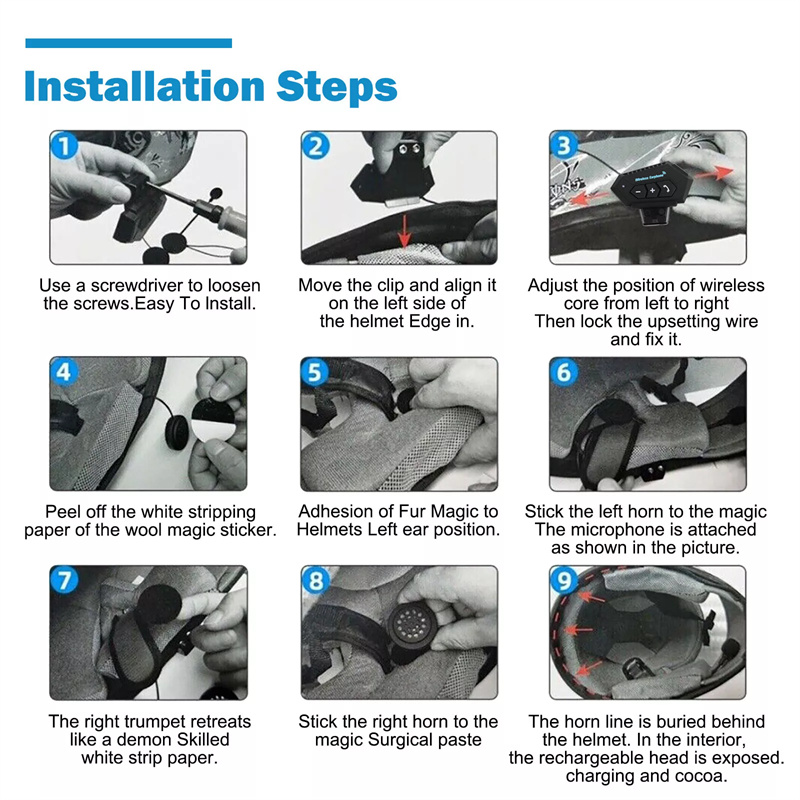 Installation Steps

1

Use a screwdriver to loosen the screws.Easy To Install.

2

Move the clip and align it on the left side of the helmet Edge in.

3

Wireless Earphone

Adjust the position of wireless core from left to right Then lock the upsetting wire and fix it.

4

Peel off the white stripping paper of the wool magic sticker.

5

Adhesion of Fur Magic to Helmets Left ear position.

6

Stick the left horn to the magic The microphone is attached as shown in the picture.

7

The right trumpet retreats like a demon Skilled white strip paper.

8

Stick the right horn to the magic Surgical paste

9

The horn line is buried behind the helmet. In the interior, the rechargeable head is exposed. charging and cocoa.