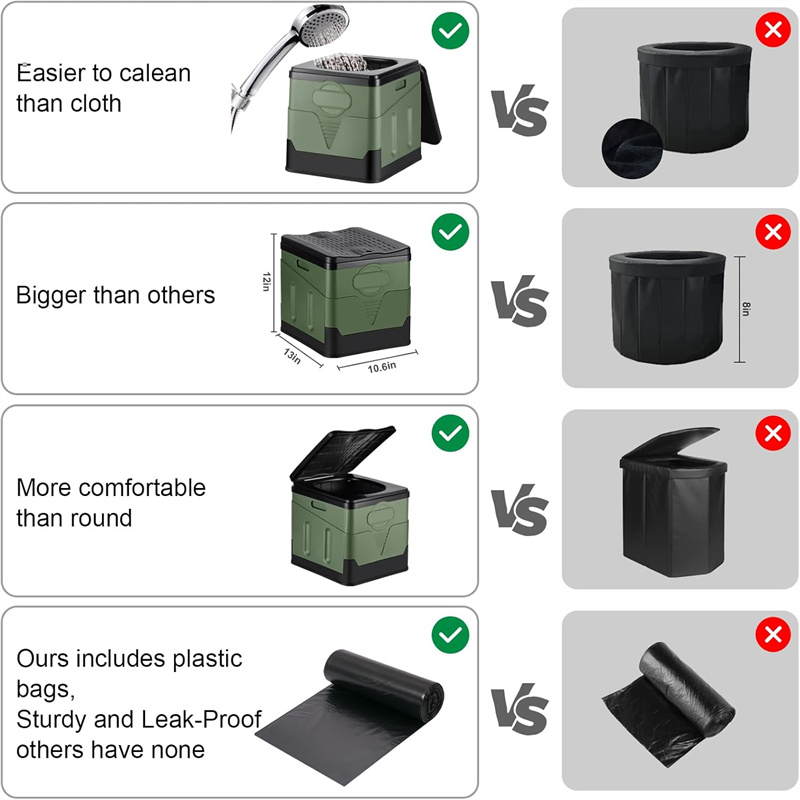 Easier to calean than cloth

VS

Bigger than others

12in

13in

10.6in

VS

8in

More comfortable than round

VS

Ours includes plastic bags,
Sturdy and Leak-Proof
others have none

VS