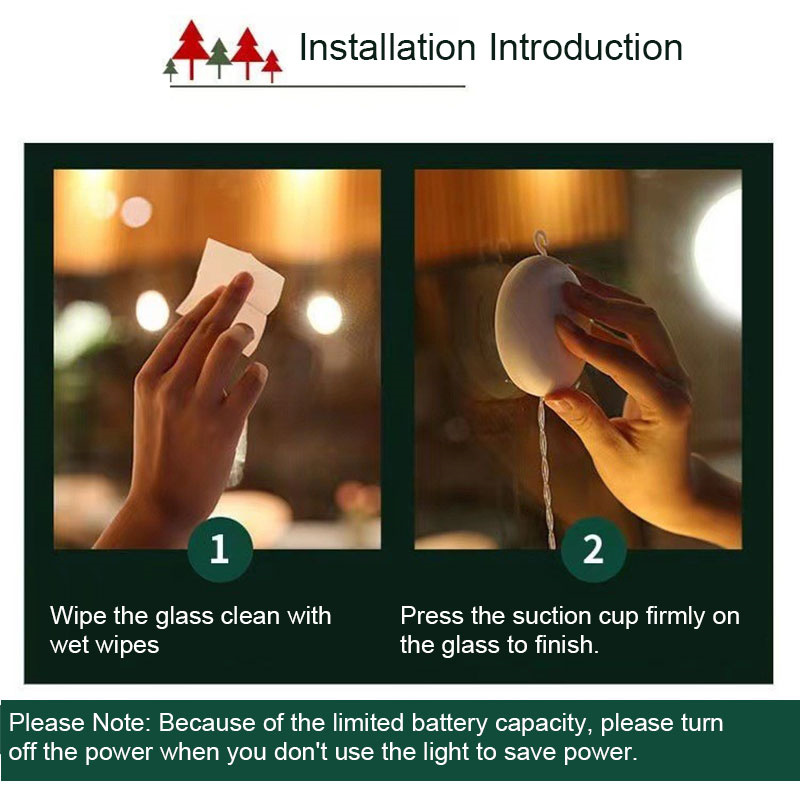 Installation Introduction

1

Wipe the glass clean with wet wipes

2

Press the suction cup firmly on the glass to finish.

Please Note: Because of the limited battery capacity, please turn off the power when you don't use the light to save power.