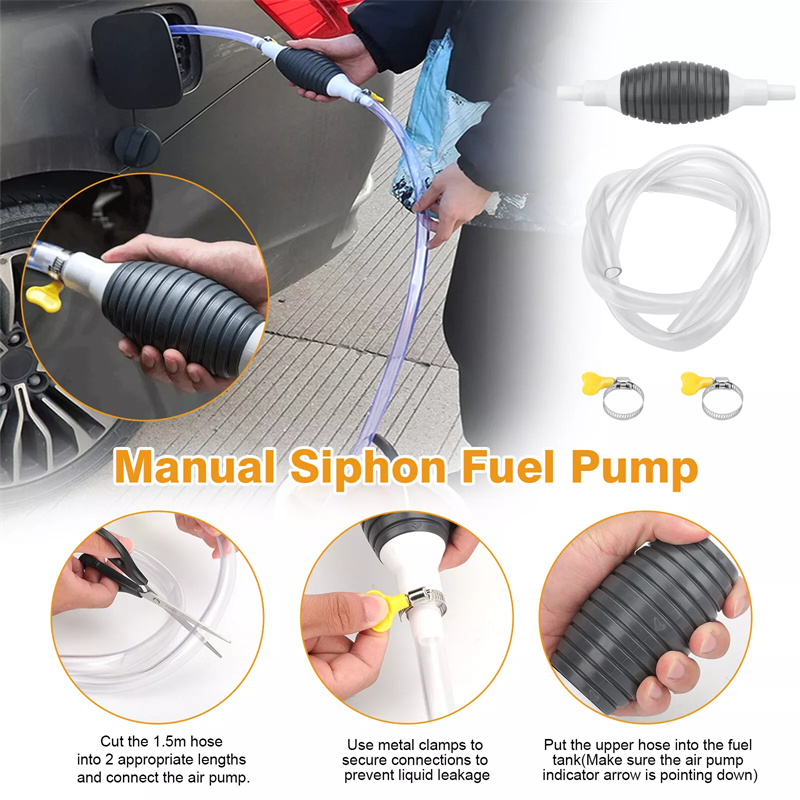 Manual Siphon Fuel Pump

Cut the 1.5m hose into 2 appropriate lengths and connect the air pump.

Use metal clamps to secure connections to prevent liquid leakage

Put the upper hose into the fuel tank(Make sure the air pump indicator arrow is pointing down)