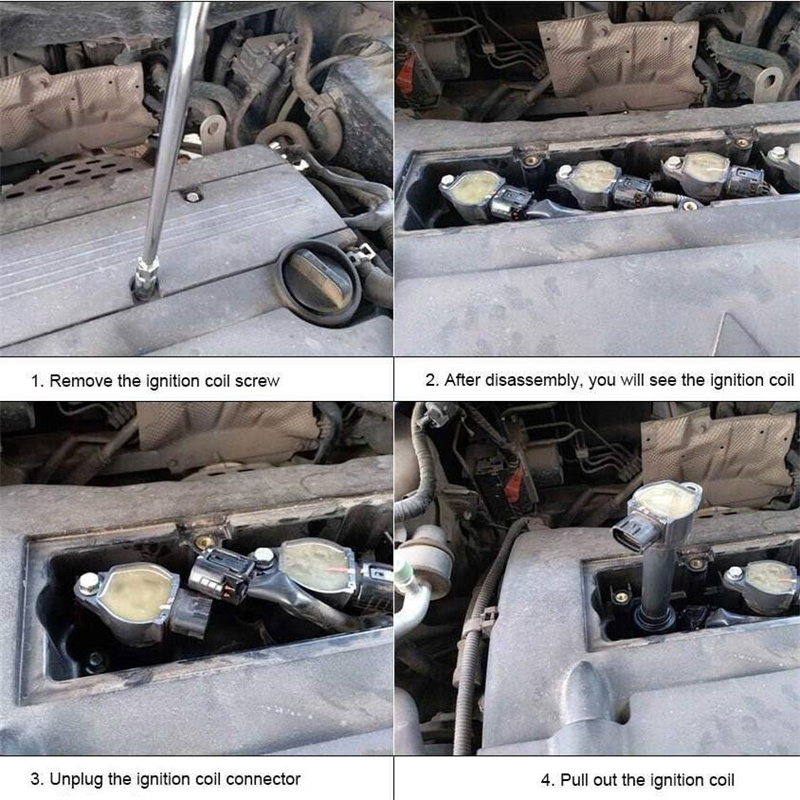 1. Remove the ignition coil screw

2. After disassembly, you will see the ignition coil

3. Unplug the ignition coil connector

4. Pull out the ignition coil