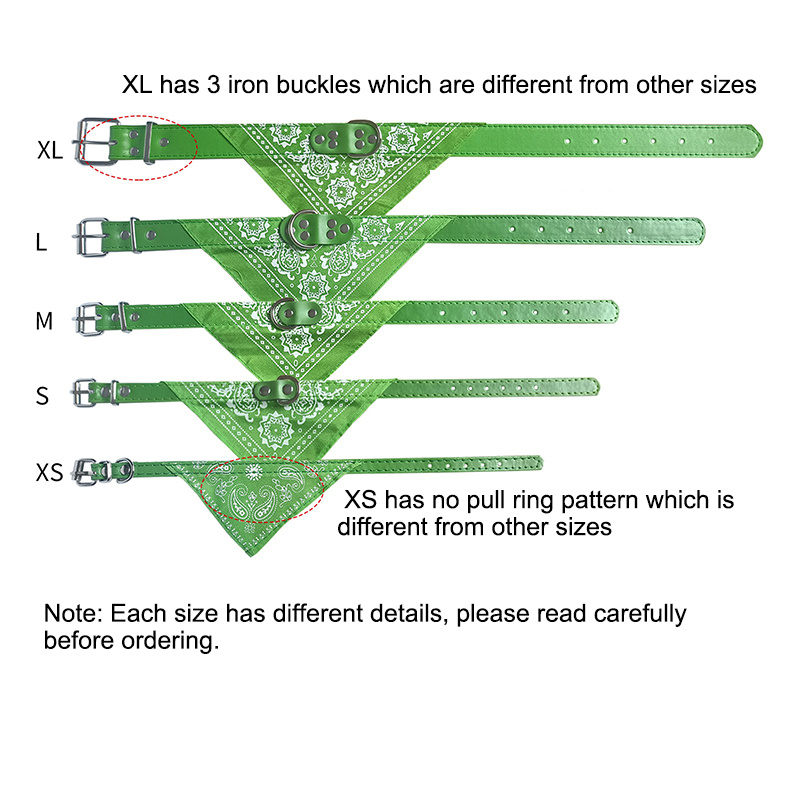 XL has 3 iron buckles which are different from other sizes

XL

L

M

S

XS

XS has no pull ring pattern which is different from other sizes

Note: Each size has different details, please read carefully before ordering.