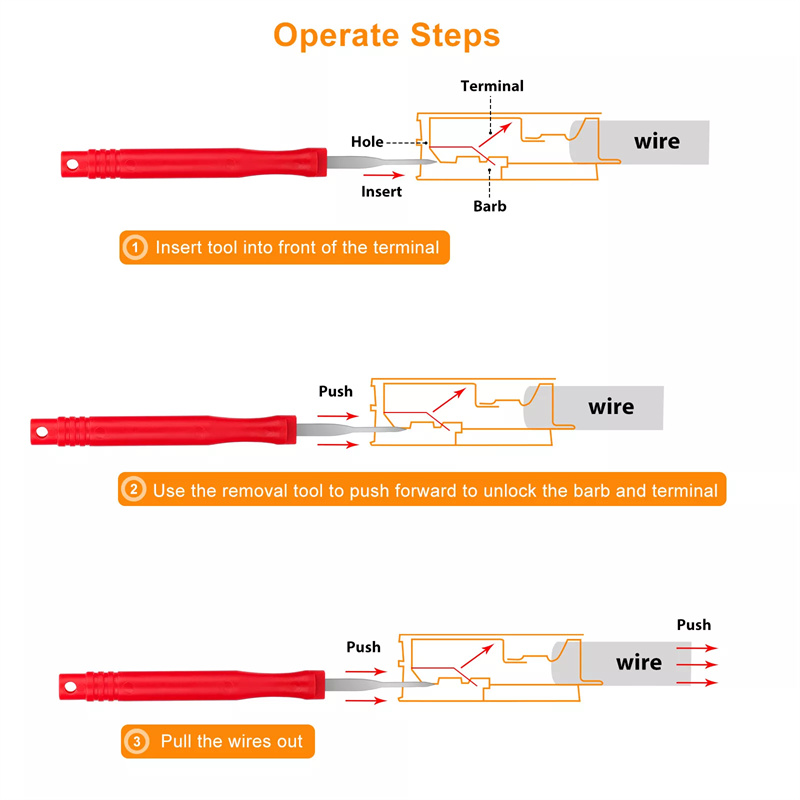 Operate Steps

Terminal
Hole
wire
Insert
Barb

1 Insert tool into front of the terminal

Push
wire

2 Use the removal tool to push forward to unlock the barb and terminal

Push
Push
wire

3 Pull the wires out