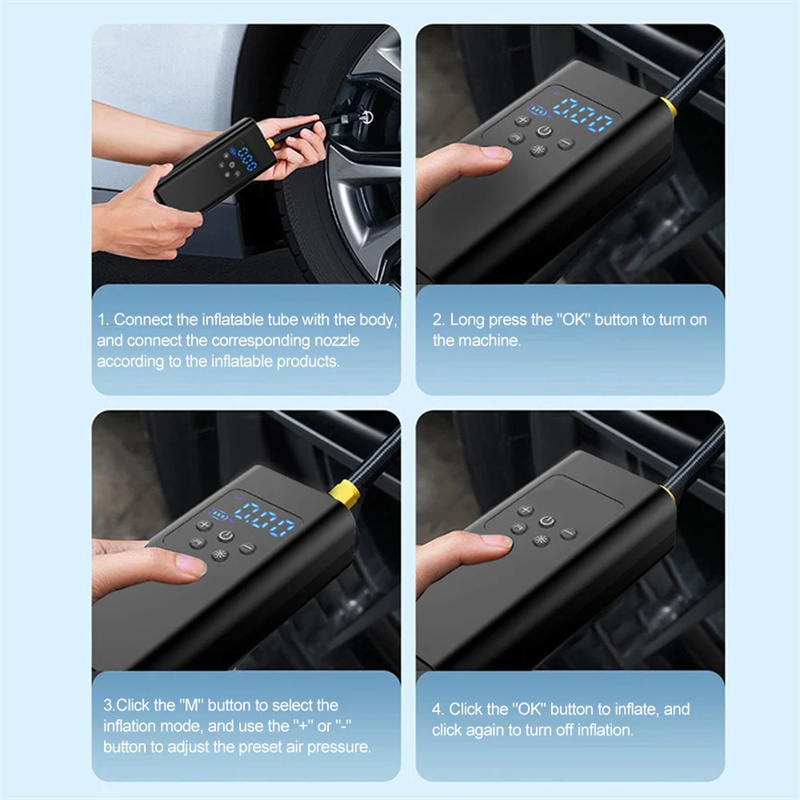 0.00

1. Connect the inflatable tube with the body, and connect the corresponding nozzle according to the inflatable products.

0.00

2. Long press the "OK" button to turn on the machine.

0.00

3.Click the "M" button to select the inflation mode, and use the "+" or "-" button to adjust the preset air pressure.

4. Click the "OK" button to inflate, and click again to turn off inflation.