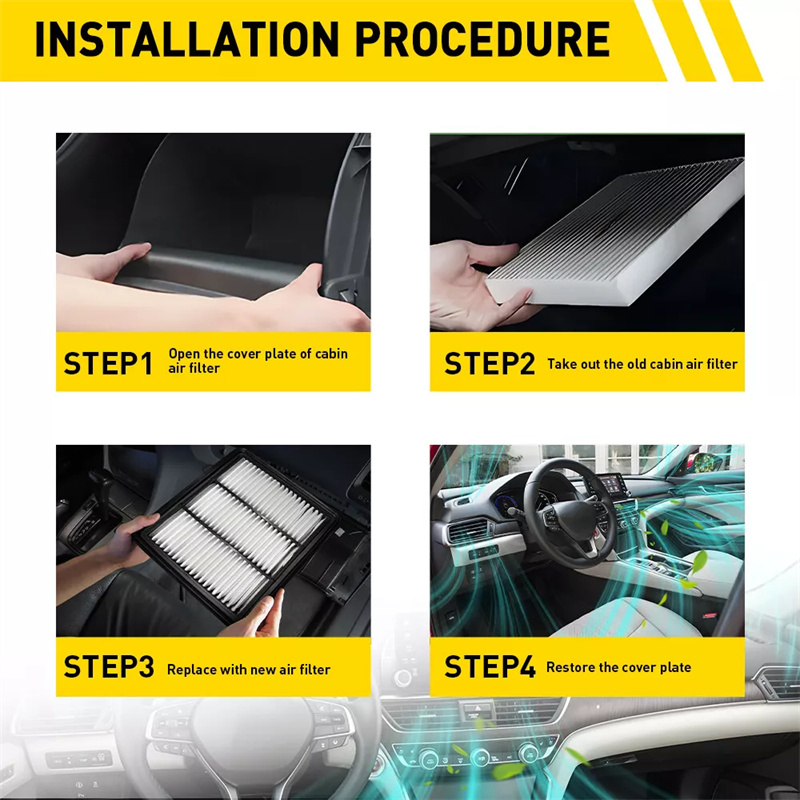 INSTALLATION PROCEDURE

STEP1 Open the cover plate of cabin air filter

STEP2 Take out the old cabin air filter

STEP3 Replace with new air filter

STEP4 Restore the cover plate