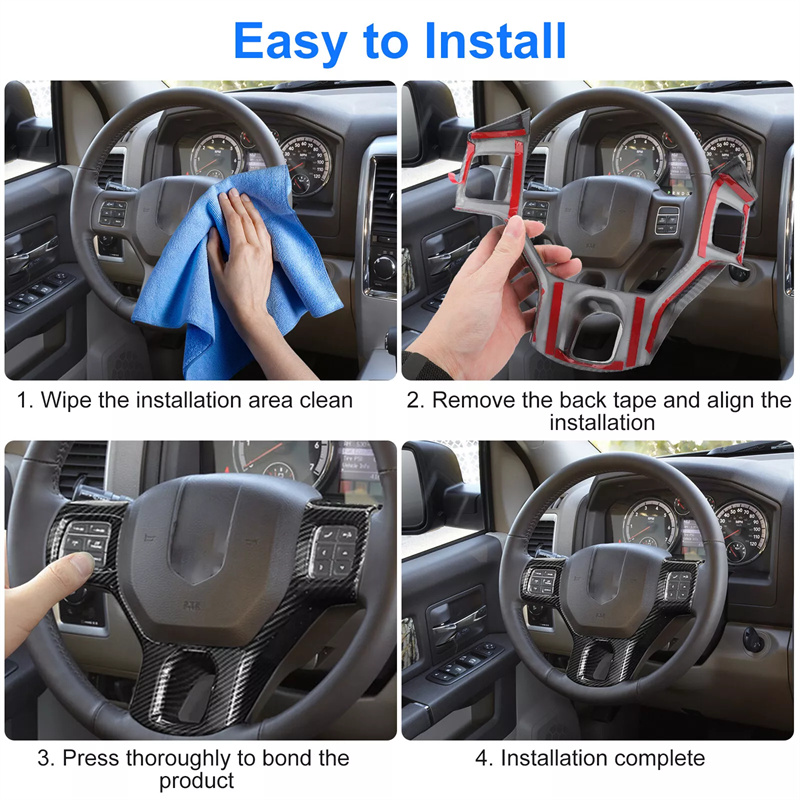 Easy to Install

1. Wipe the installation area clean

2. Remove the back tape and align the installation

3. Press thoroughly to bond the product

4. Installation complete