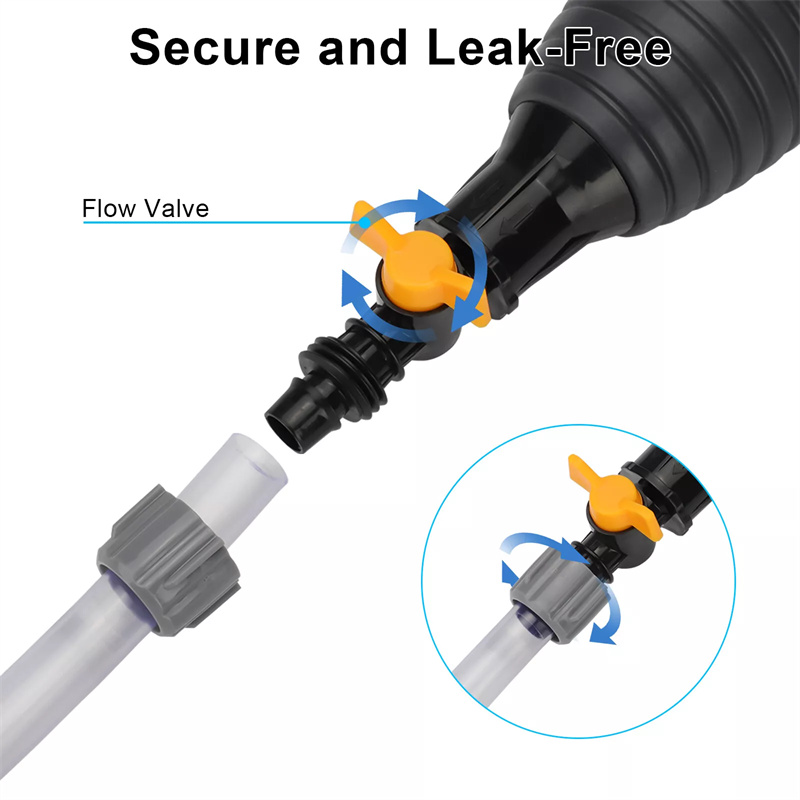 Secure and Leak-Free

Flow Valve