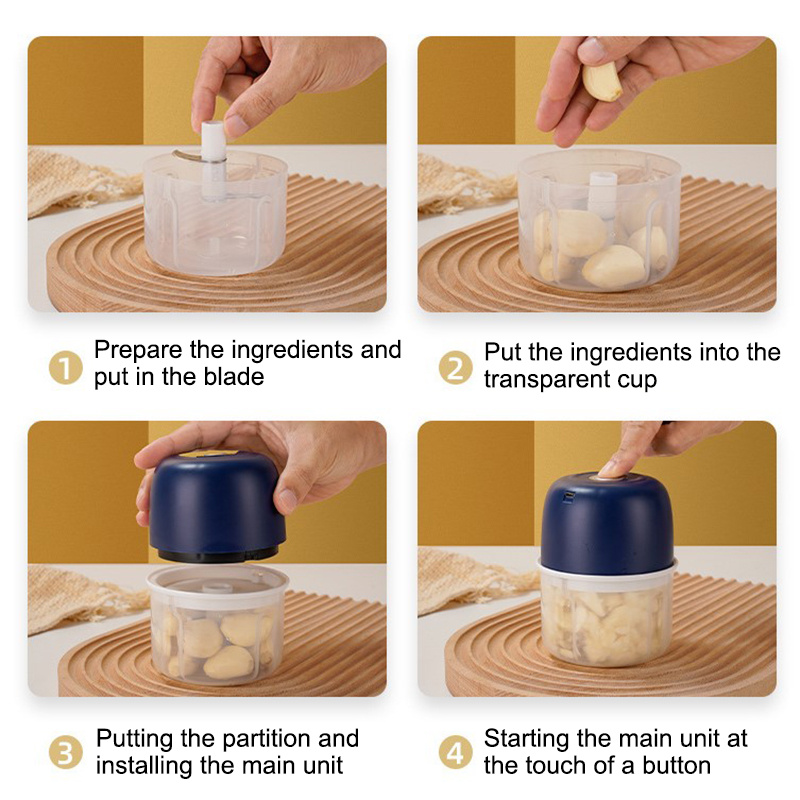 1 Prepare the ingredients and put in the blade

2 Put the ingredients into the transparent cup

3 Putting the partition and installing the main unit

4 Starting the main unit at the touch of a button