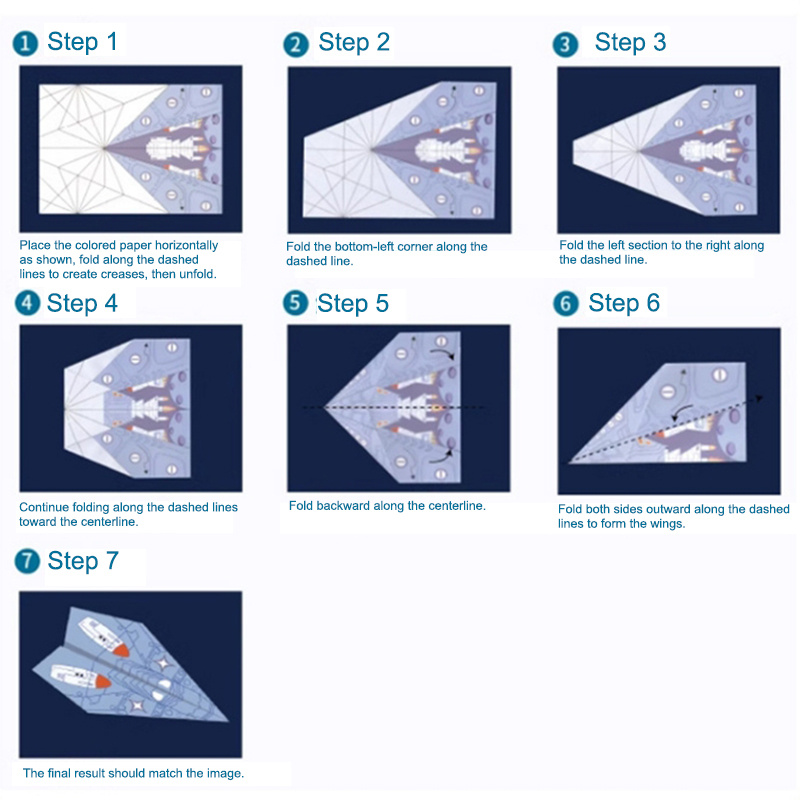 1 Step 1

Place the colored paper horizontally as shown, fold along the dashed lines to create creases, then unfold.

2 Step 2

Fold the bottom-left corner along the dashed line.

3 Step 3

Fold the left section to the right along the dashed line.

4 Step 4

Continue folding along the dashed lines toward the centerline.

5 Step 5

Fold backward along the centerline.

6 Step 6

Fold both sides outward along the dashed lines to form the wings.

7 Step 7

The final result should match the image.