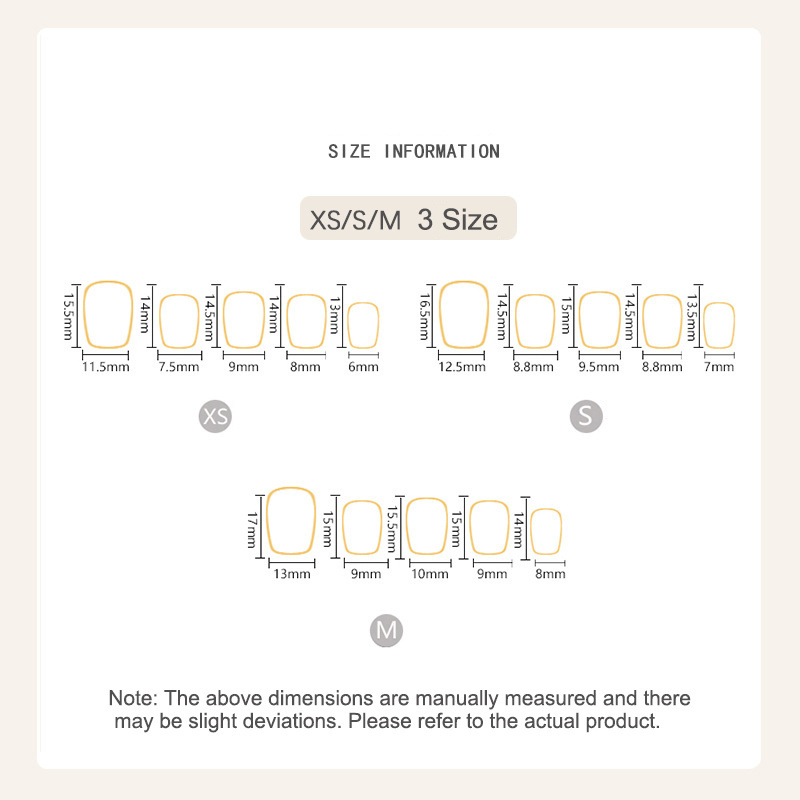 SIZE INFORMATION

XS/S/M 3 Size

15.5mm
11.5mm
14mm
7.5mm
14.5mm
9mm
14mm
8mm
13mm
6mm

XS

16.5mm
12.5mm
14.5mm
8.8mm
15mm
9.5mm
14.5mm
8.8mm
13.5mm
7mm

S

17mm
13mm
15mm
9mm
15.5mm
10mm
15mm
9mm
14mm
8mm

M

Note: The above dimensions are manually measured and there may be slight deviations. Please refer to the actual product.