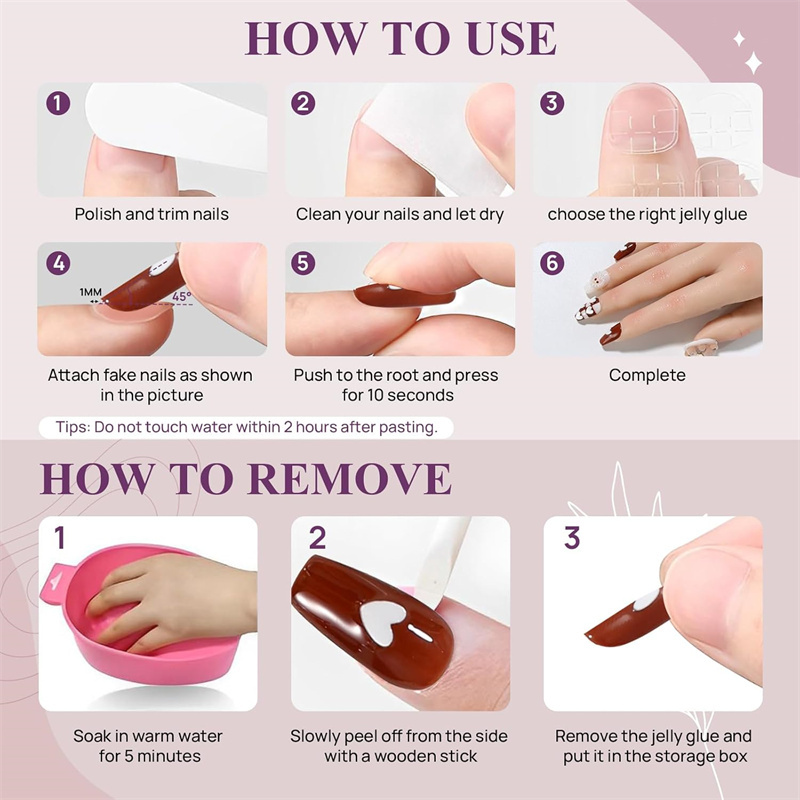 HOW TO USE

1

Polish and trim nails

2

Clean your nails and let dry

3

choose the right jelly glue

4

1MM

45°

Attach fake nails as shown in the picture

5

Push to the root and press for 10 seconds

6

Complete

Tips: Do not touch water within 2 hours after pasting.

HOW TO REMOVE

1

Soak in warm water for 5 minutes

2

Slowly peel off from the side with a wooden stick

3

Remove the jelly glue and put it in the storage box