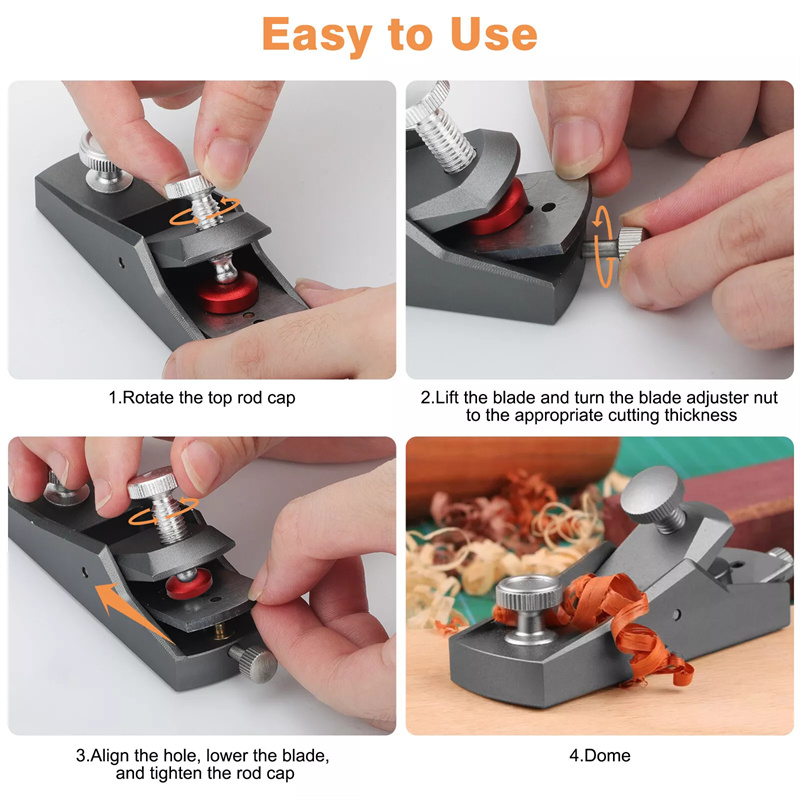 Easy to Use

1.Rotate the top rod cap

2.Lift the blade and turn the blade adjuster nut to the appropriate cutting thickness

3.Align the hole, lower the blade, and tighten the rod cap

4.Dome