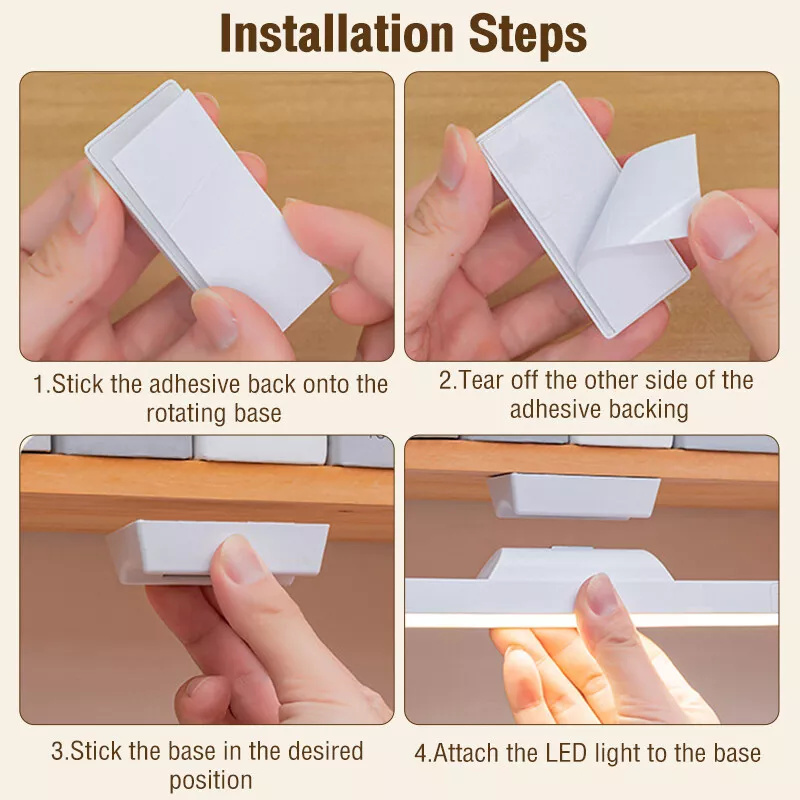 Installation Steps

1.Stick the adhesive back onto the rotating base

2.Tear off the other side of the adhesive backing

3.Stick the base in the desired position

4.Attach the LED light to the base