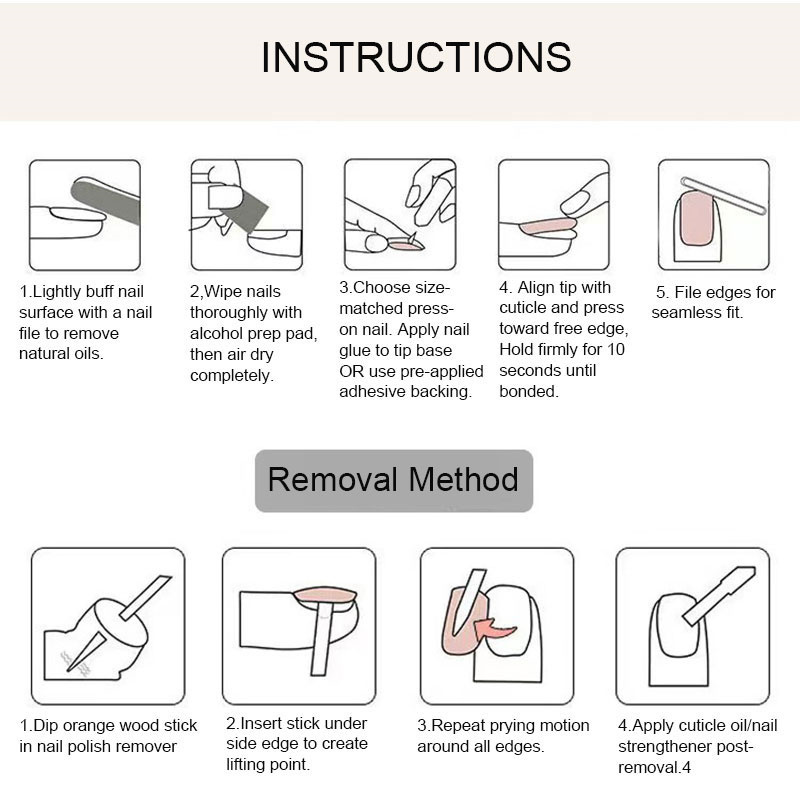 INSTRUCTIONS

1.Lightly buff nail surface with a nail file to remove natural oils.

2,Wipe nails thoroughly with alcohol prep pad, then air dry completely.

3.Choose size-matched press-on nail. Apply nail glue to tip base OR use pre-applied adhesive backing.

4. Align tip with cuticle and press toward free edge, Hold firmly for 10 seconds until bonded.

5. File edges for seamless fit.

Removal Method

1.Dip orange wood stick in nail polish remover

2.Insert stick under side edge to create lifting point.

3.Repeat prying motion around all edges.

4.Apply cuticle oil/nail strengthener post-removal.4