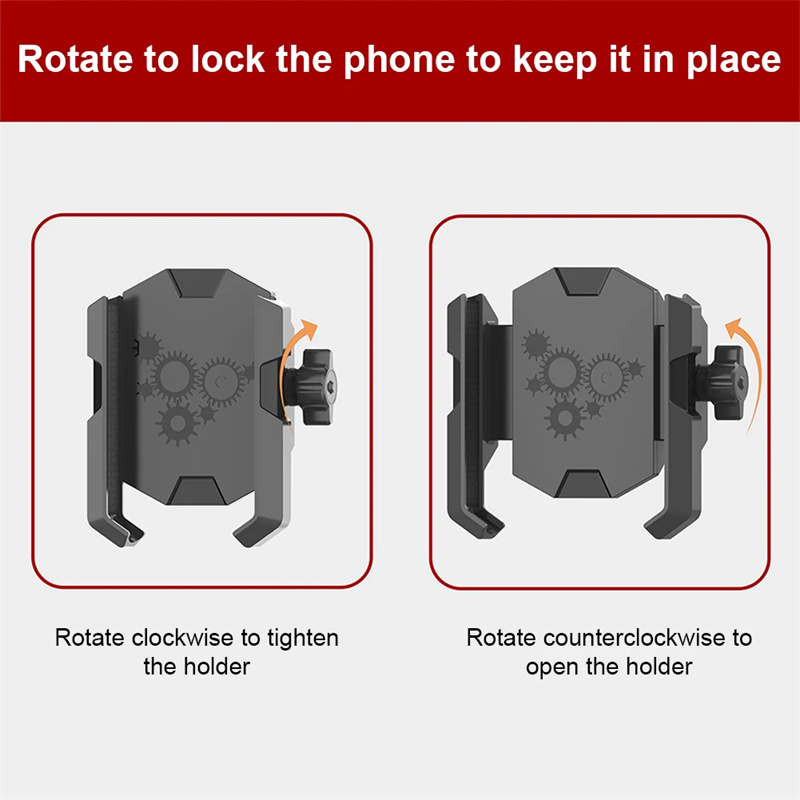 Rotate to lock the phone to keep it in place

Rotate clockwise to tighten the holder

Rotate counterclockwise to open the holder