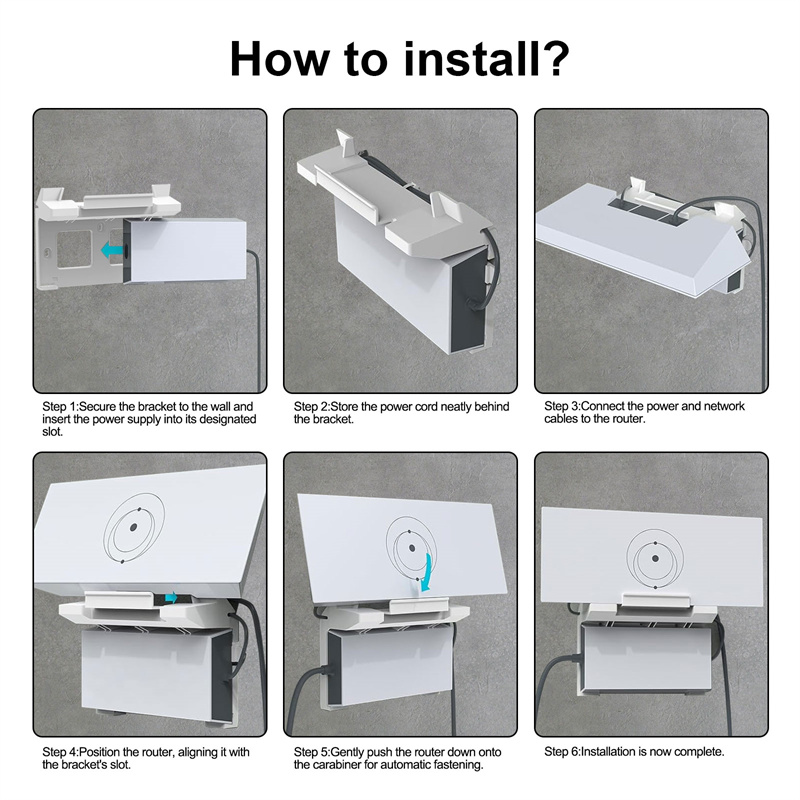 How to install?

Step 1:Secure the bracket to the wall and insert the power supply into its designated slot.

Step 2:Store the power cord neatly behind the bracket.

Step 3:Connect the power and network cables to the router.

Step 4:Position the router, aligning it with the bracket's slot.

Step 5:Gently push the router down onto the carabiner for automatic fastening.

Step 6:Installation is now complete.