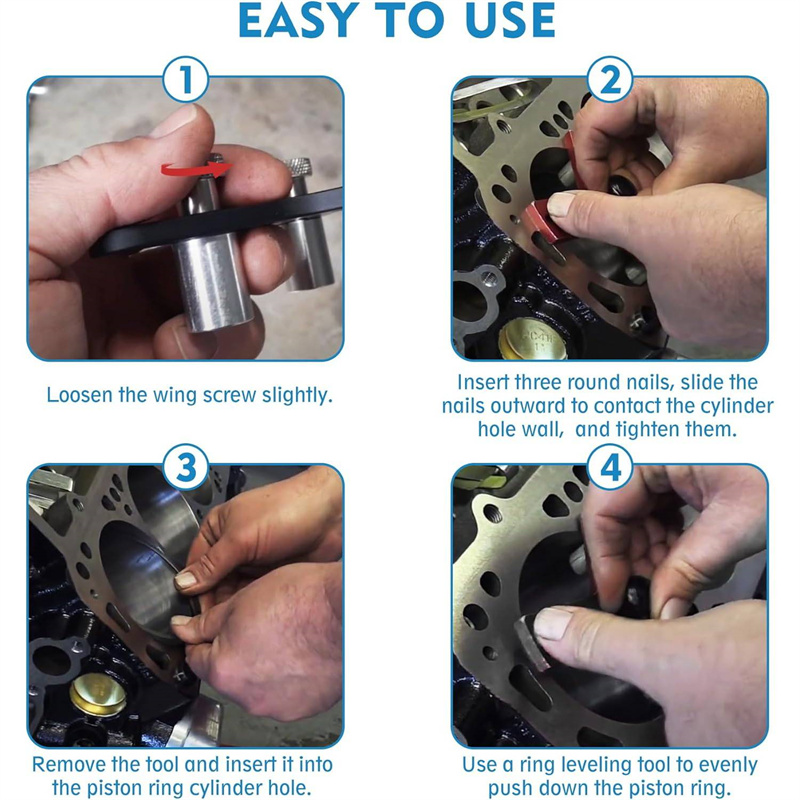 EASY TO USE

1

Loosen the wing screw slightly.

2

Insert three round nails, slide the nails outward to contact the cylinder hole wall, and tighten them.

3

Remove the tool and insert it into the piston ring cylinder hole.

4

Use a ring leveling tool to evenly push down the piston ring.