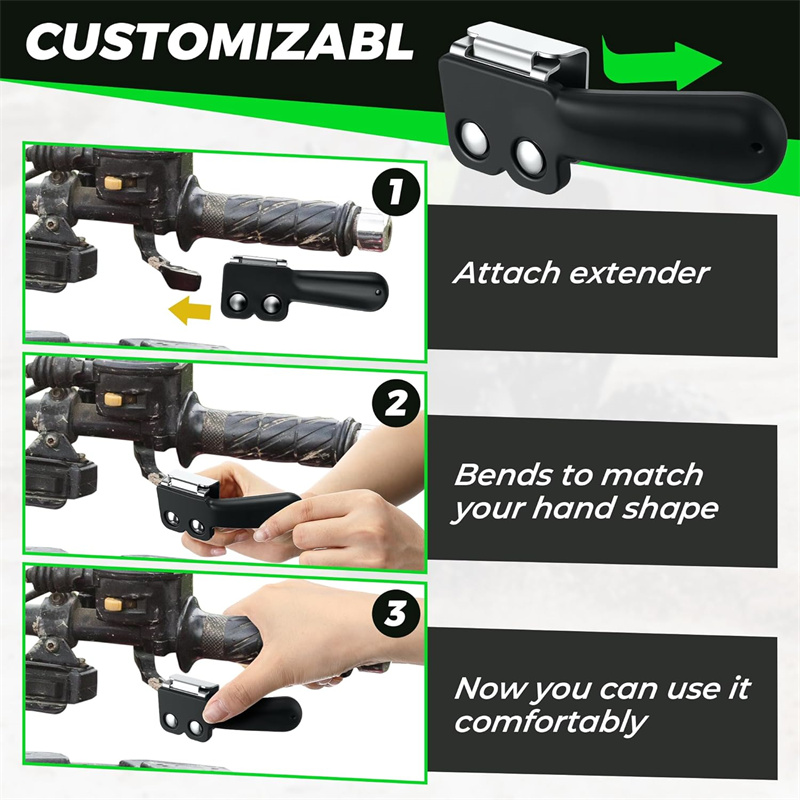 CUSTOMIZABL

1

Attach extender

2

Bends to match your hand shape

3

Now you can use it comfortably