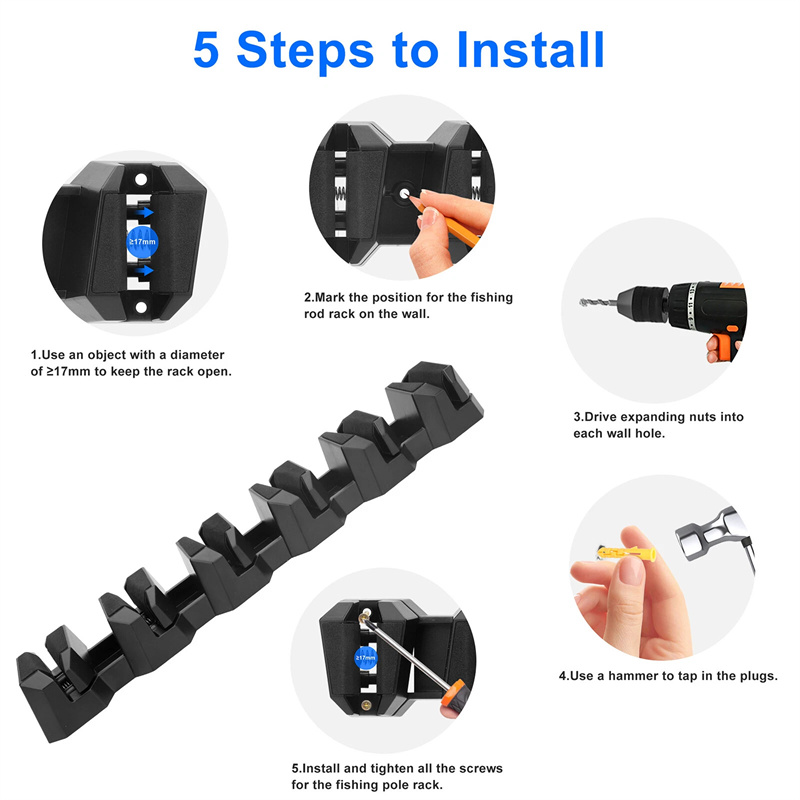 5 Steps to Install

≥17mm

1.Use an object with a diameter of ≥17mm to keep the rack open.

2.Mark the position for the fishing rod rack on the wall.

3.Drive expanding nuts into each wall hole.

4.Use a hammer to tap in the plugs.

≥17mm

5.Install and tighten all the screws for the fishing pole rack.