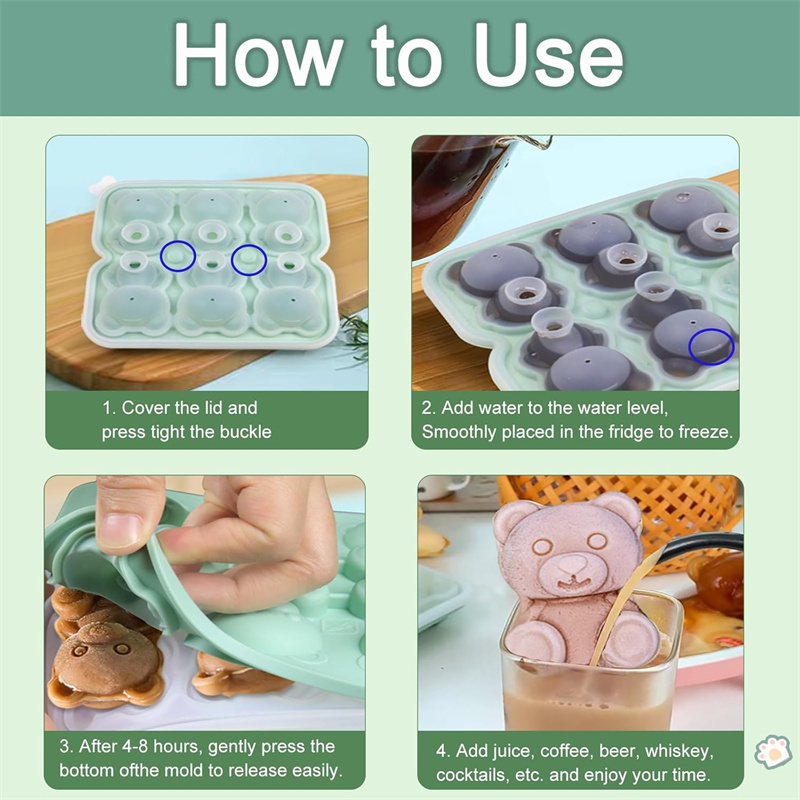 How to Use

1. Cover the lid and press tight the buckle

2. Add water to the water level, Smoothly placed in the fridge to freeze.

3. After 4-8 hours, gently press the bottom ofthe mold to release easily.

4. Add juice, coffee, beer, whiskey, cocktails, etc. and enjoy your time.