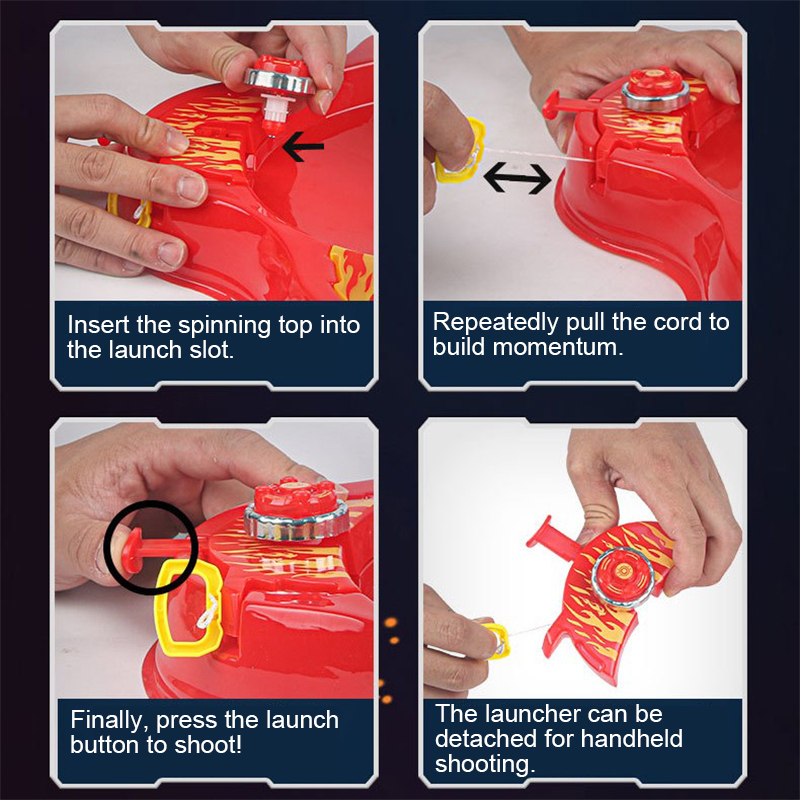 Insert the spinning top into the launch slot.

Repeatedly pull the cord to build momentum.

Finally, press the launch button to shoot!

The launcher can be detached for handheld shooting.