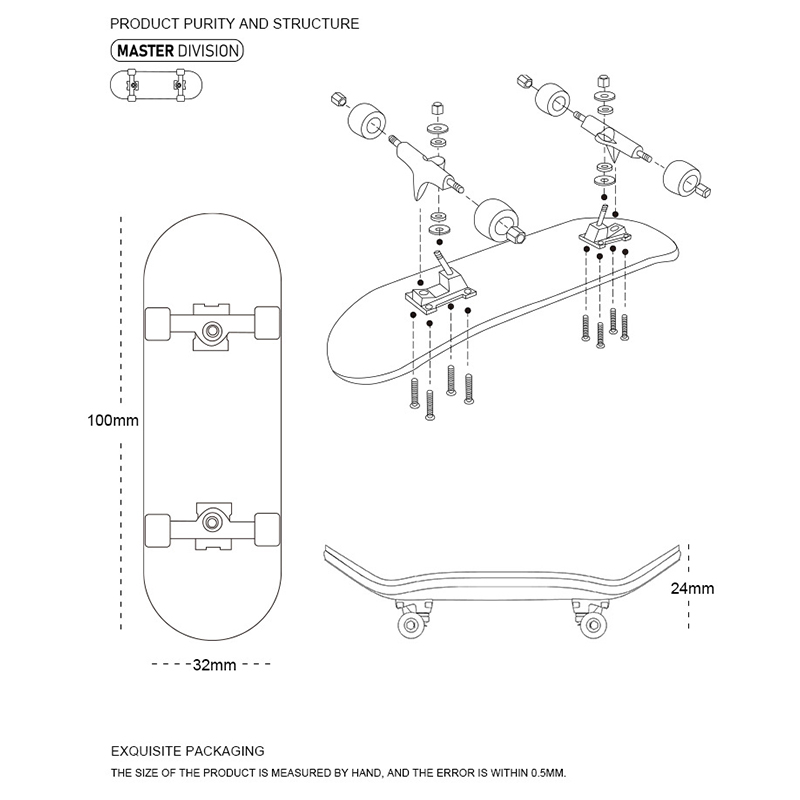 PRODUCT PURITY AND STRUCTURE

MASTER DIVISION

100mm

32mm

24mm

EXQUISITE PACKAGING

THE SIZE OF THE PRODUCT IS MEASURED BY HAND, AND THE ERROR IS WITHIN 0.5MM.