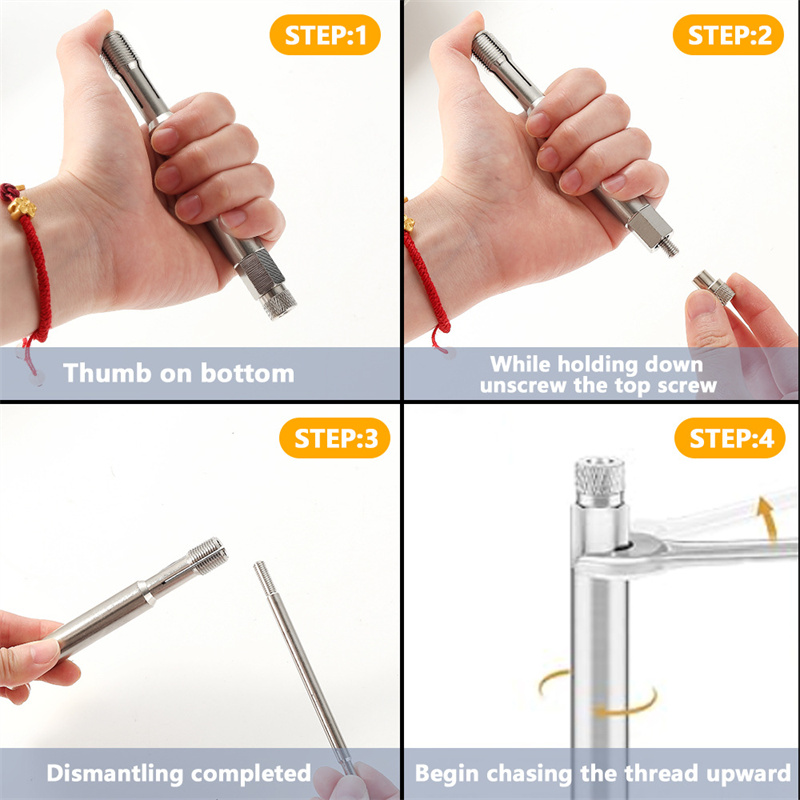 STEP:1

Thumb on bottom

STEP:2

While holding down unscrew the top screw

STEP:3

Dismantling completed

STEP:4

Begin chasing the thread upward